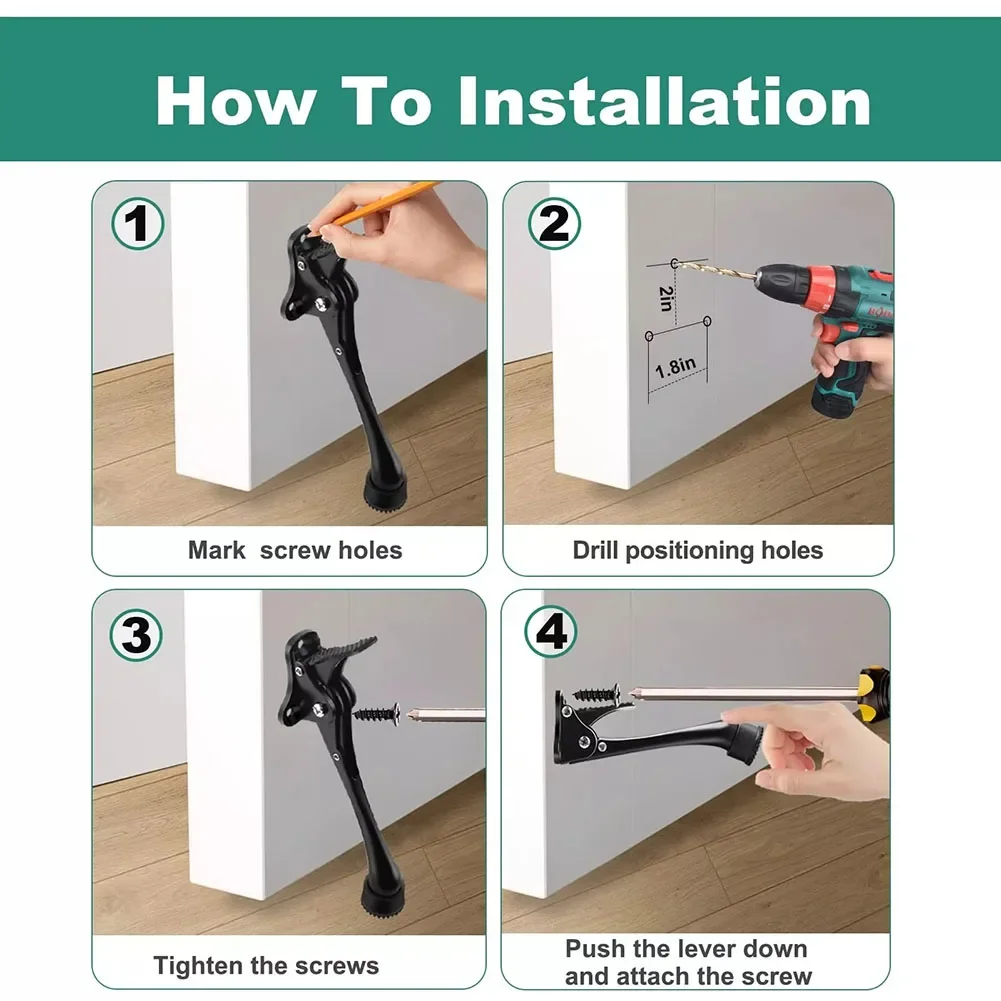 How To Installation

1

Mark screw holes

2

2in

1.8in

Drill positioning holes

3

Tighten the screws

4

Push the lever down and attach the screw