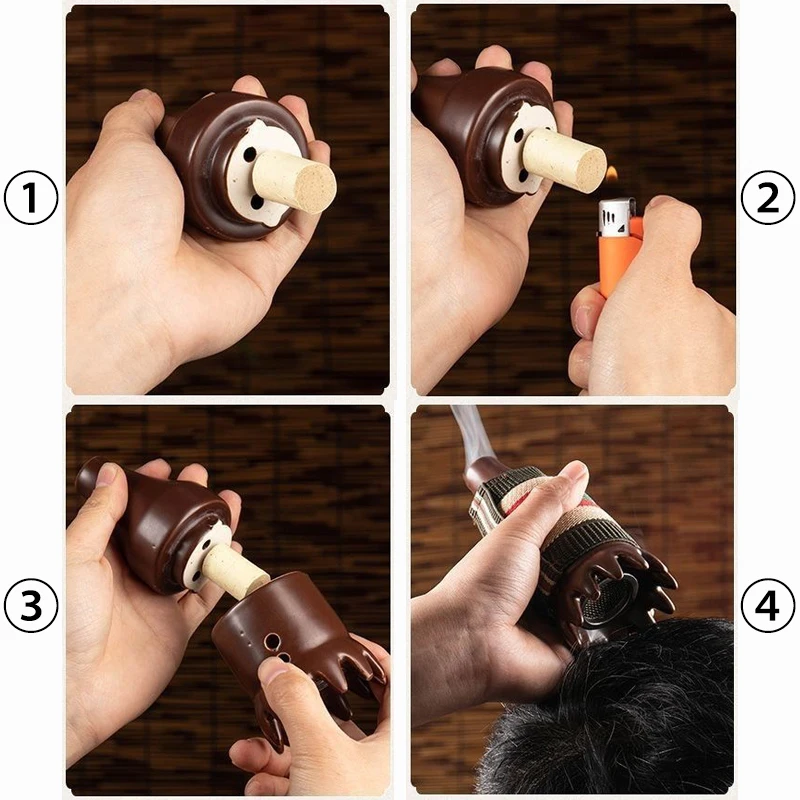 1

2

3

4