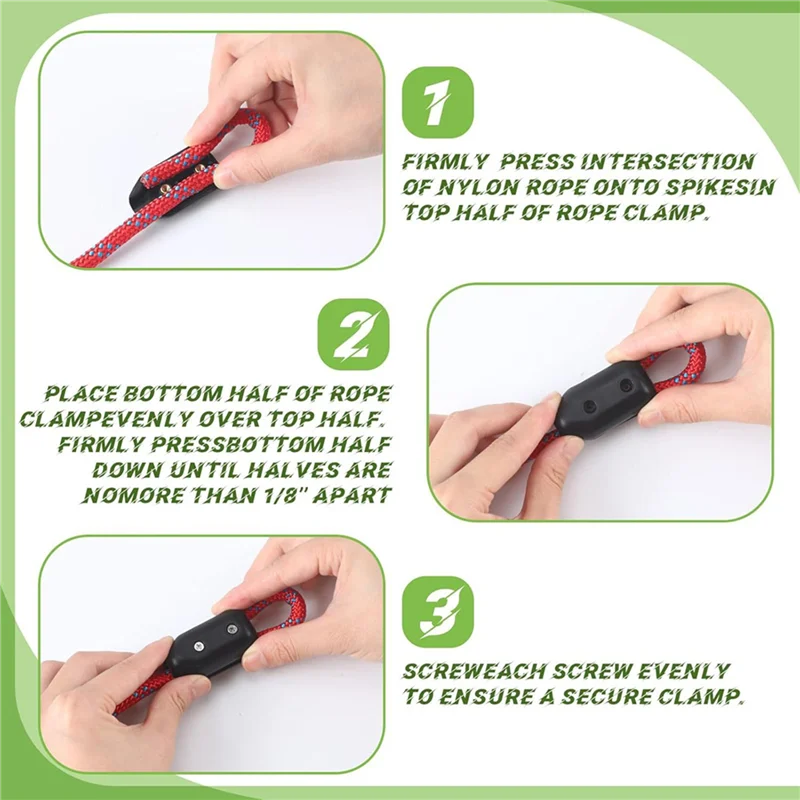 1

FIRMLY PRESS INTERSECTION OF NYLON ROPE ONTO SPIKESIN TOP HALF OF ROPE CLAMP.

2

PLACE BOTTOM HALF OF ROPE CLAMPEVENLY OVER TOP HALF. FIRMLY PRESSBOTTOM HALF DOWN UNTIL HALVES ARE NOMORE THAN 1/8" APART

3

SCREWEACH SCREW EVENLY TO ENSURE A SECURE CLAMP.