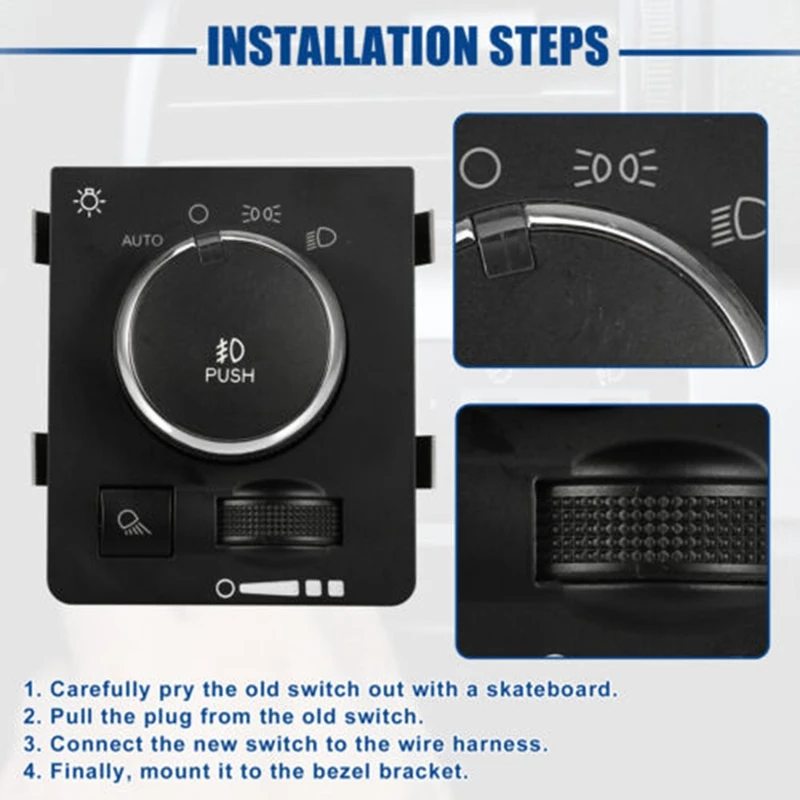 INSTALLATION STEPS

AUTO

PUSH

1. Carefully pry the old switch out with a skateboard.
2. Pull the plug from the old switch.
3. Connect the new switch to the wire harness.
4. Finally, mount it to the bezel bracket.