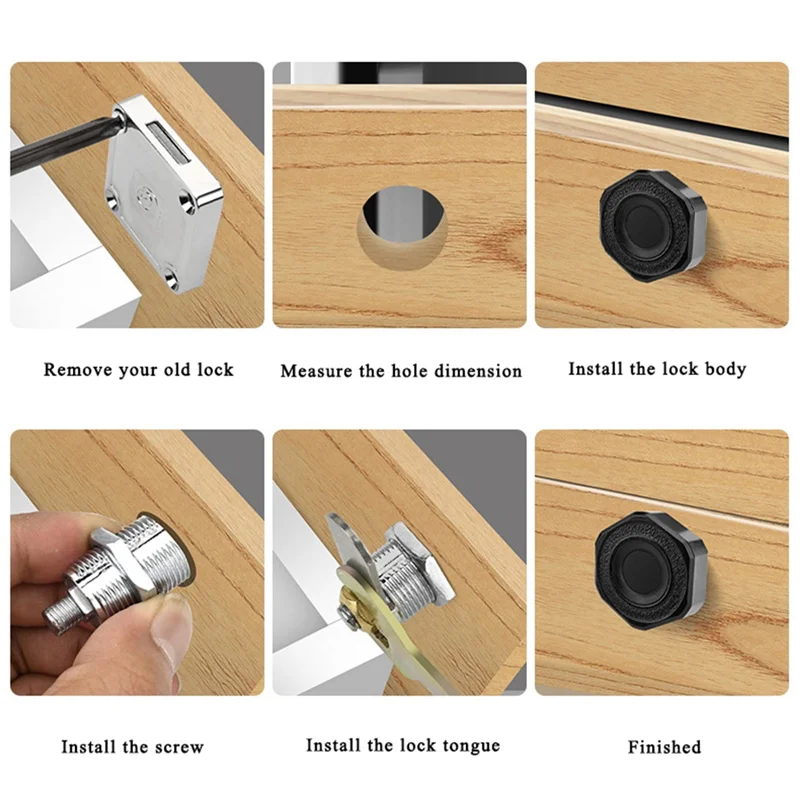 Remove your old lock

Measure the hole dimension

Install the lock body

Install the screw

Install the lock tongue

Finished