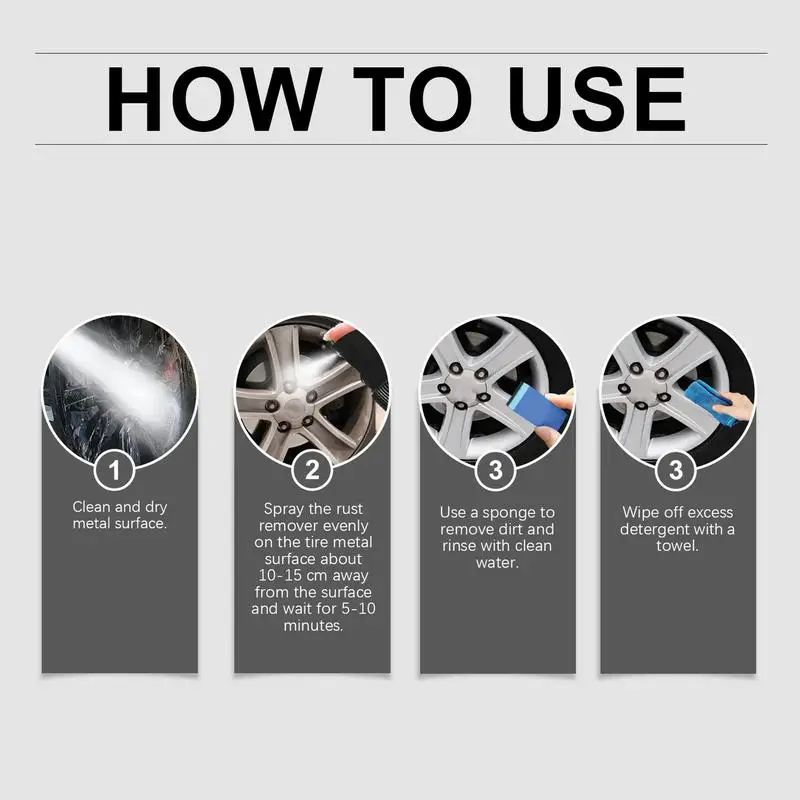 HOW TO USE

1
Clean and dry metal surface.

2
Spray the rust remover evenly on the tire metal surface about 10-15 cm away from the surface and wait for 5-10 minutes.

3
Use a sponge to remove dirt and rinse with clean water.

3
Wipe off excess detergent with a towel.