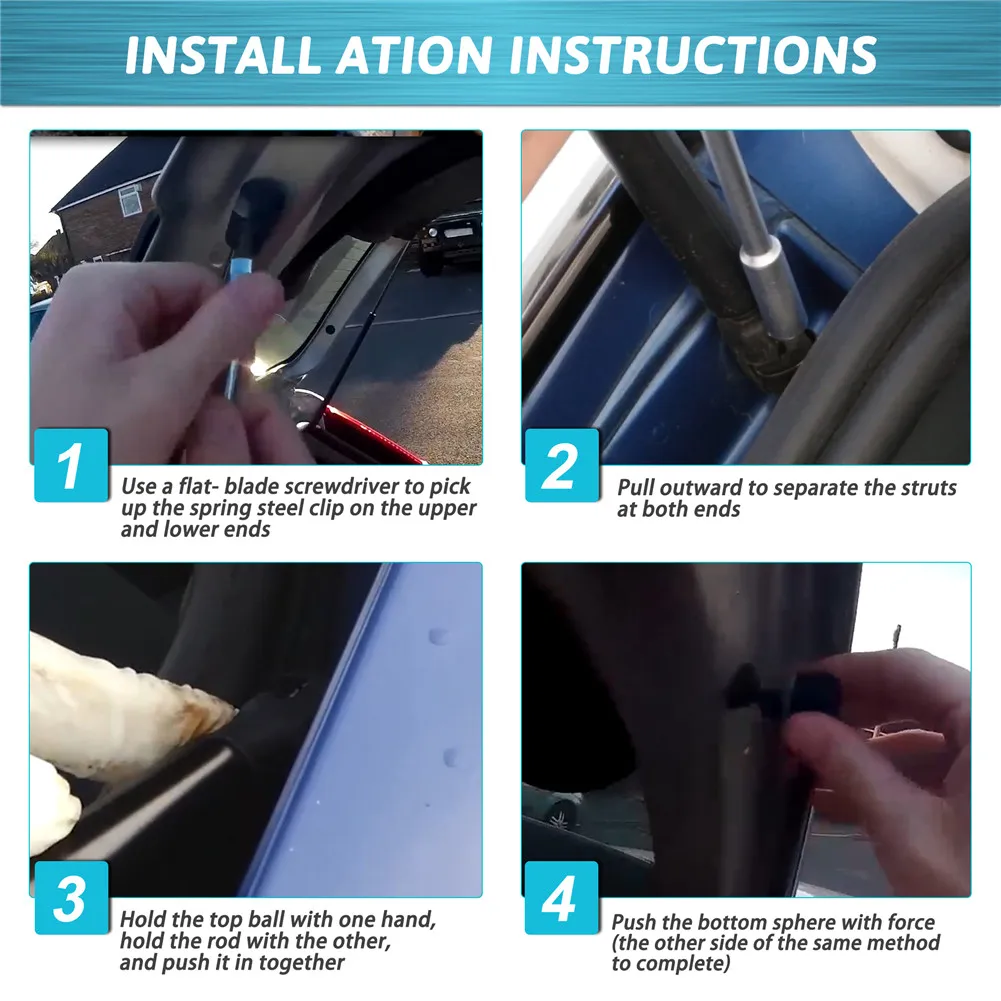 INSTALL ATION INSTRUCTIONS

1
Use a flat- blade screwdriver to pick up the spring steel clip on the upper and lower ends

2
Pull outward to separate the struts at both ends

3
Hold the top ball with one hand, hold the rod with the other, and push it in together

4
Push the bottom sphere with force (the other side of the same method to complete)