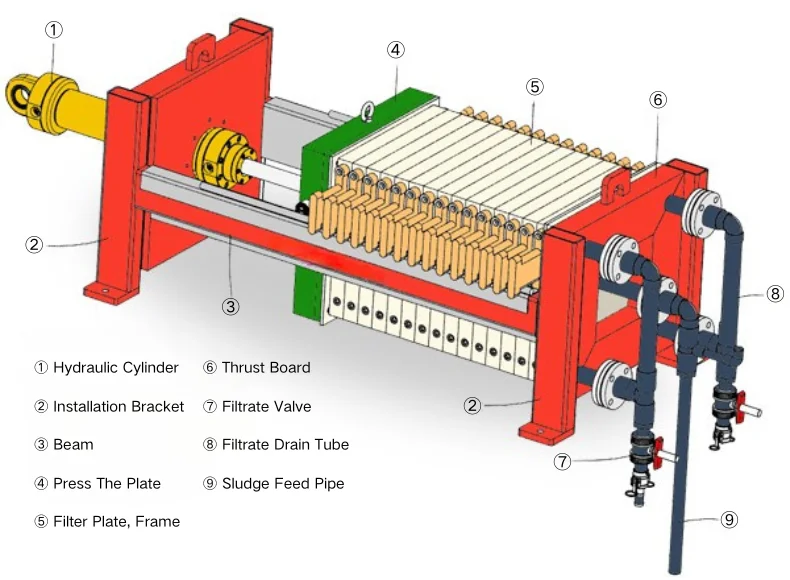 ①
④
⑤
⑥
②
③
⑧
②
⑦
⑨

① Hydraulic Cylinder
② Installation Bracket
③ Beam
④ Press The Plate
⑤ Filter Plate, Frame

⑥ Thrust Board
⑦ Filtrate Valve
⑧ Filtrate Drain Tube
⑨ Sludge Feed Pipe