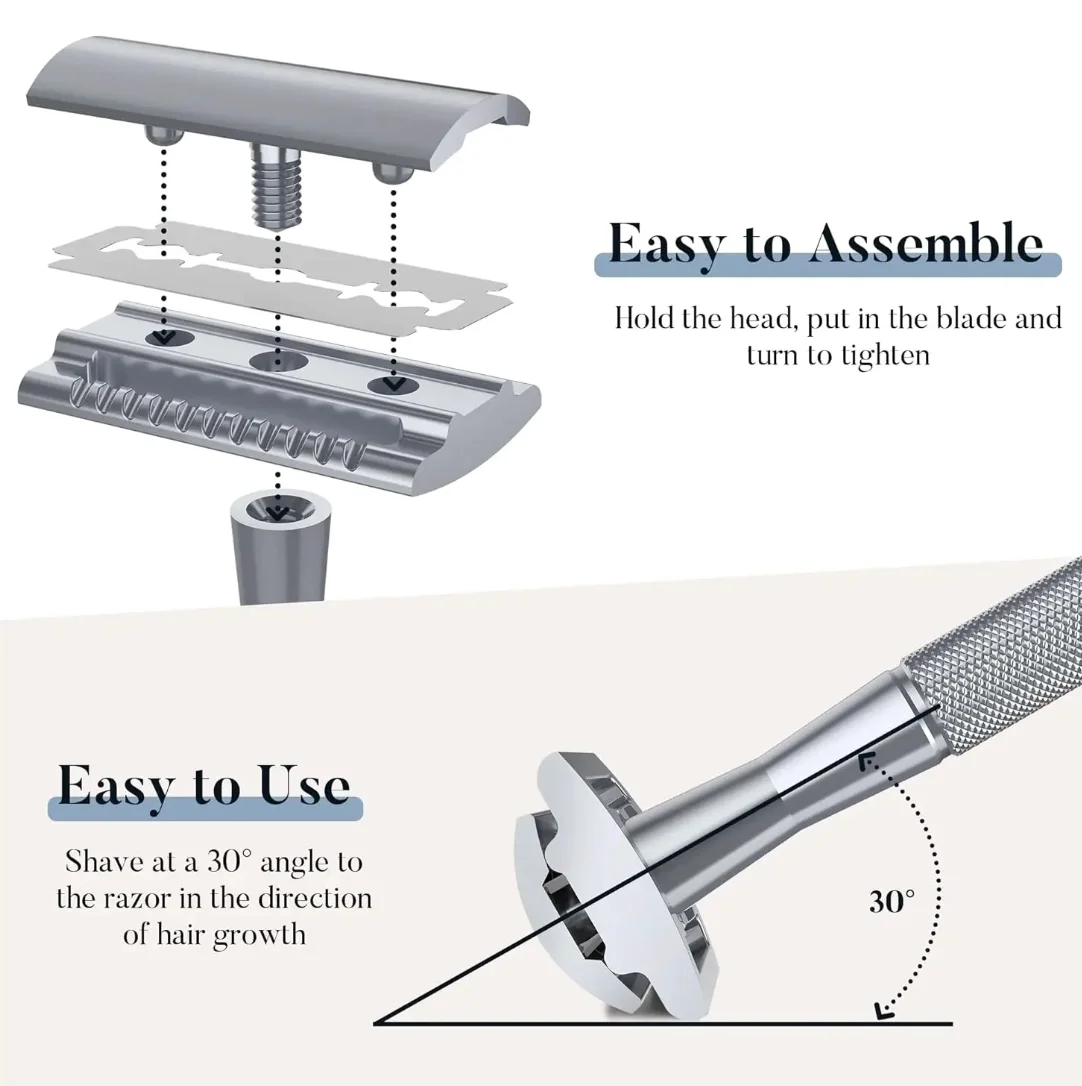 Easy to Assemble

Hold the head, put in the blade and turn to tighten

Easy to Use

Shave at a 30° angle to the razor in the direction of hair growth

30°