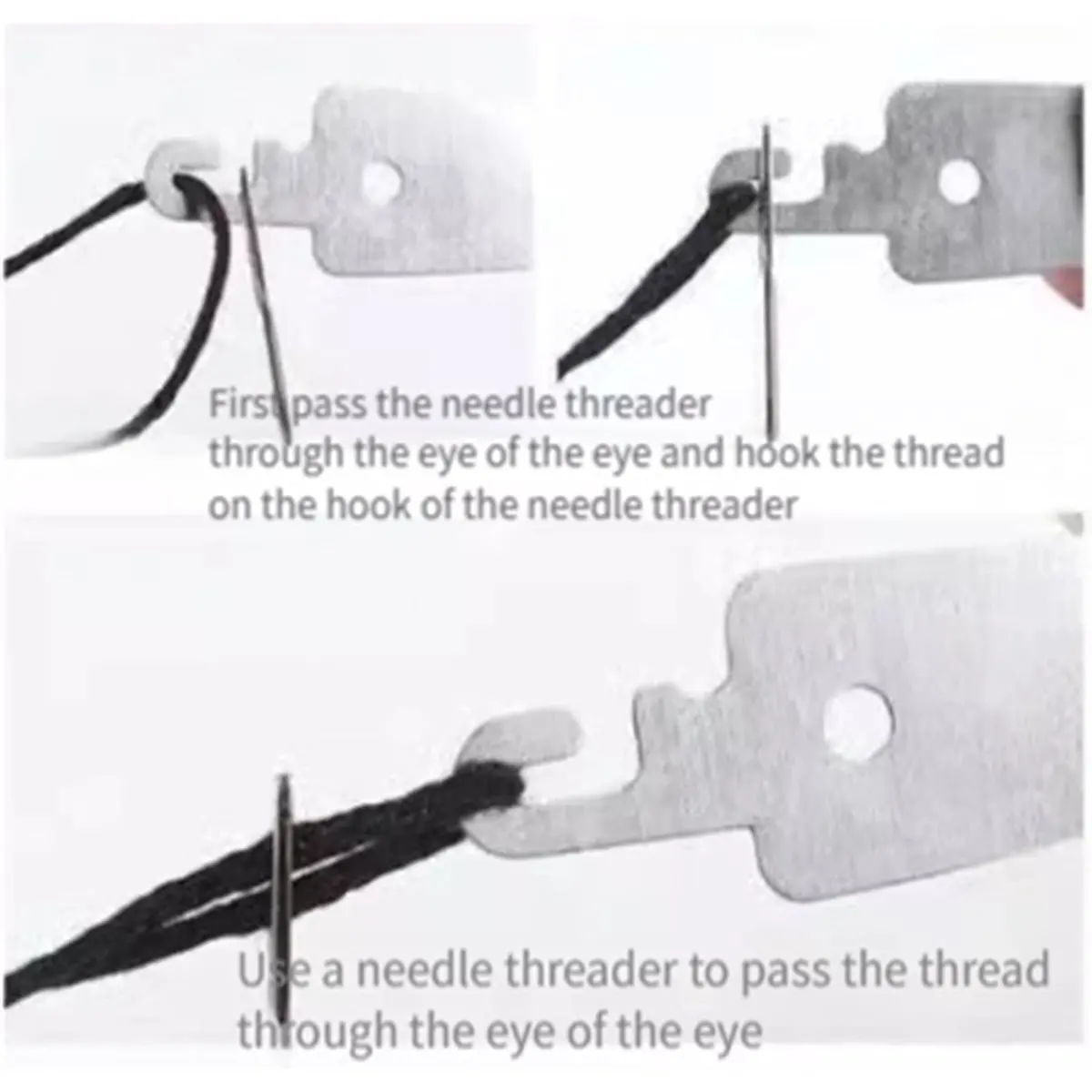 First pass the needle threader through the eye of the eye and hook the thread on the hook of the needle threader

Use a needle threader to pass the thread through the eye of the eye