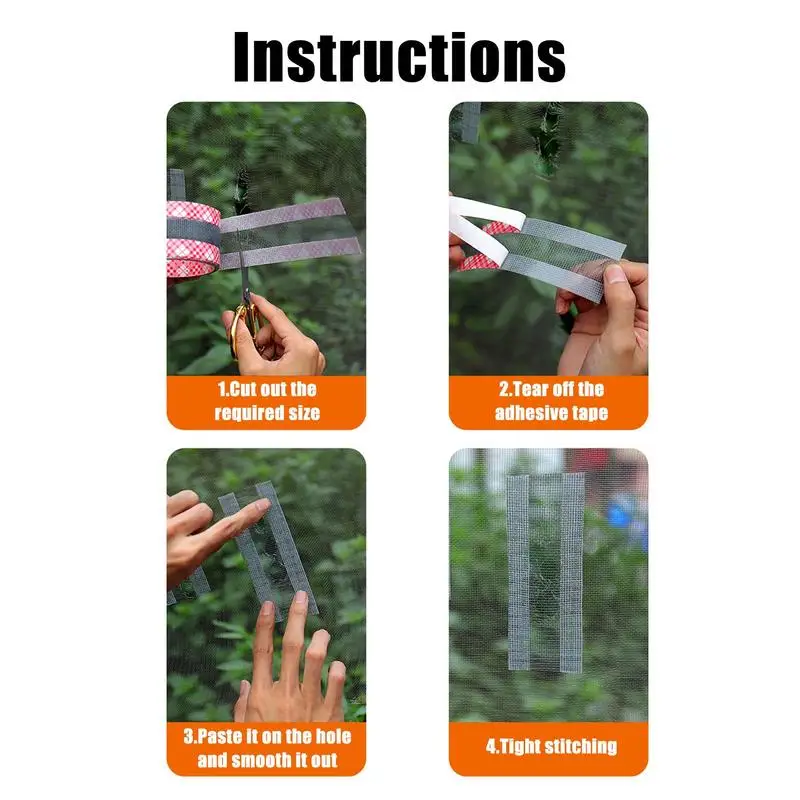 Instructions

1.Cut out the required size

2.Tear off the adhesive tape

3.Paste it on the hole and smooth it out

4.Tight stitching