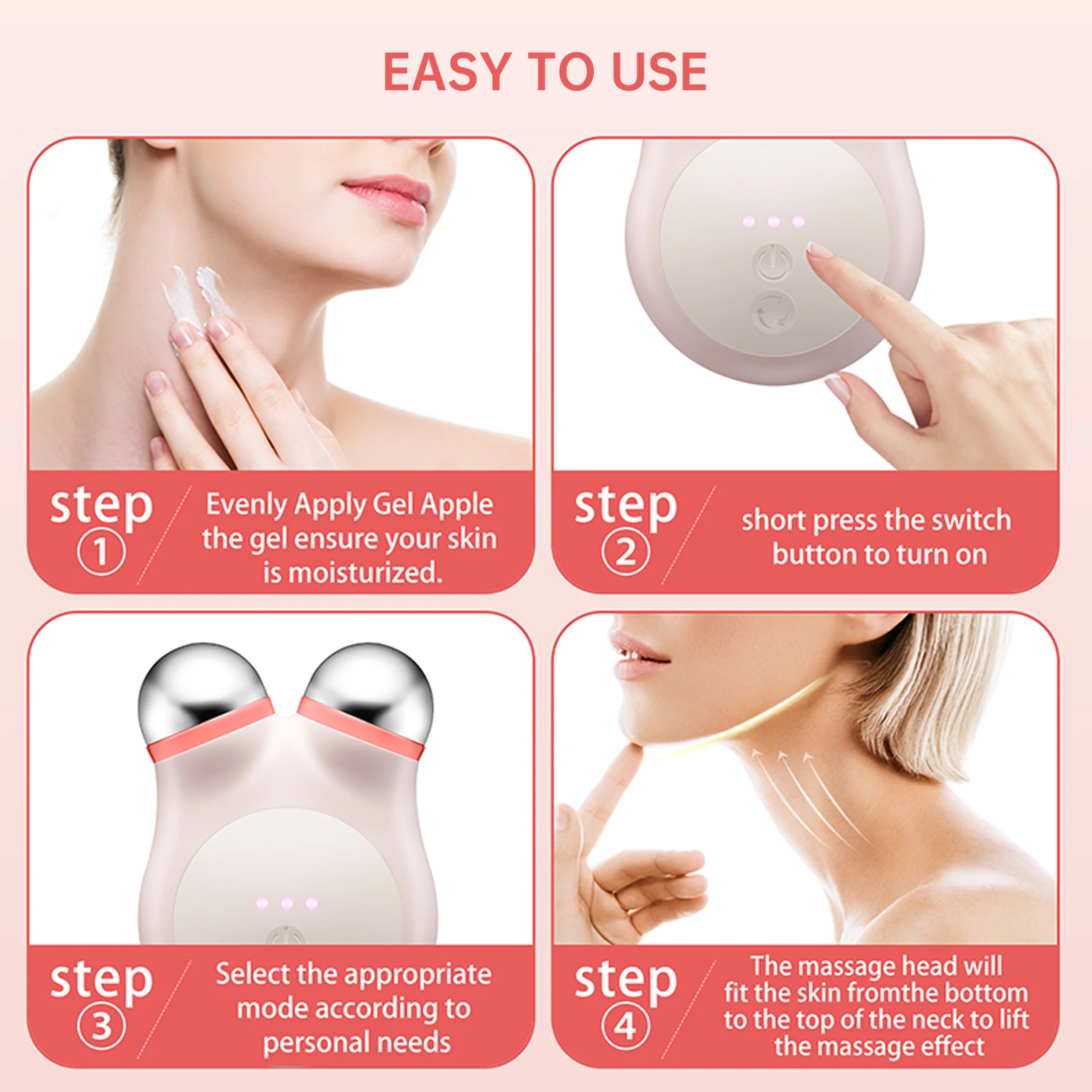 EASY TO USE

step ①

Evenly Apply Gel Apple the gel ensure your skin is moisturized.

step ②

short press the switch button to turn on

step ③

Select the appropriate mode according to personal needs

step ④

The massage head will fit the skin fromthe bottom to the top of the neck to lift the massage effect