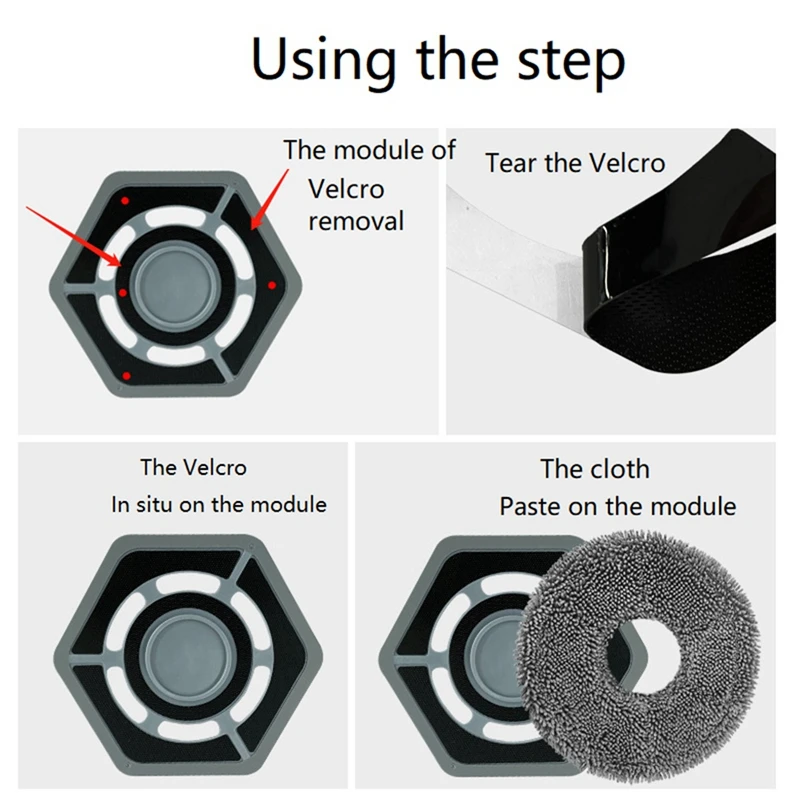 Using the step

The module of Velcro removal

Tear the Velcro

The Velcro In situ on the module

The cloth Paste on the module