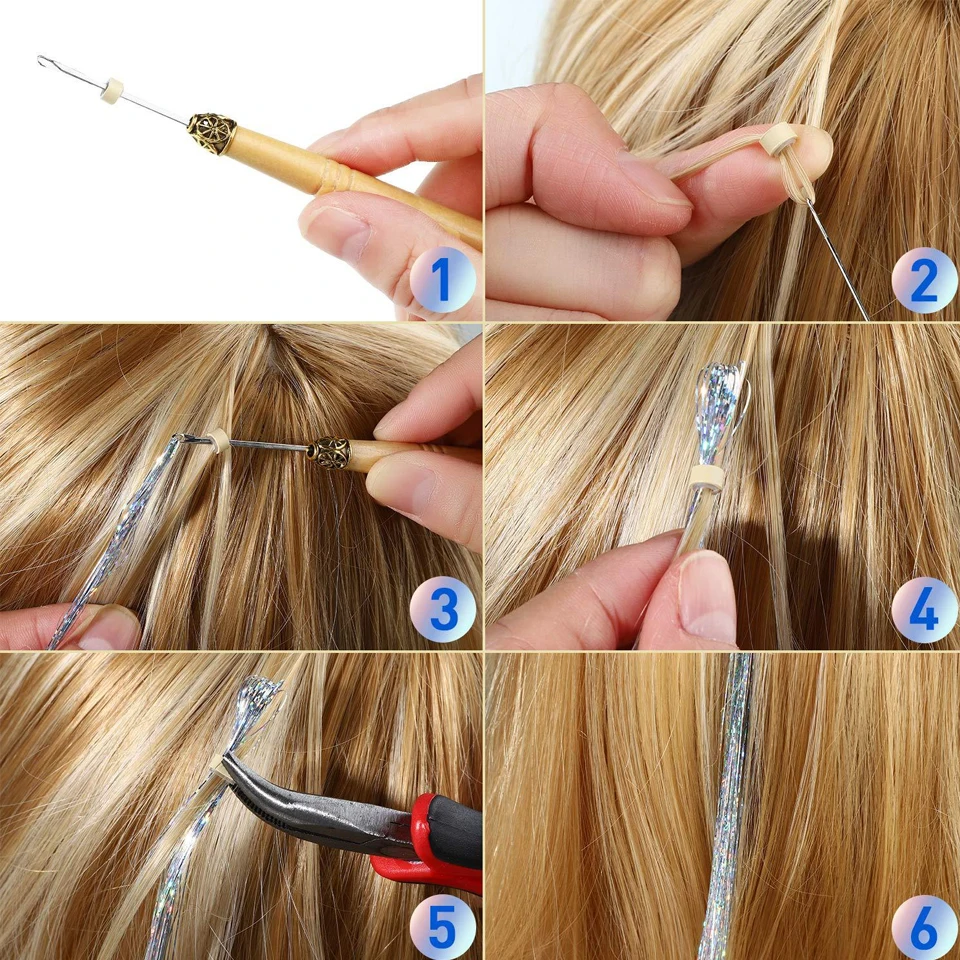 1
2
3
4
5
6