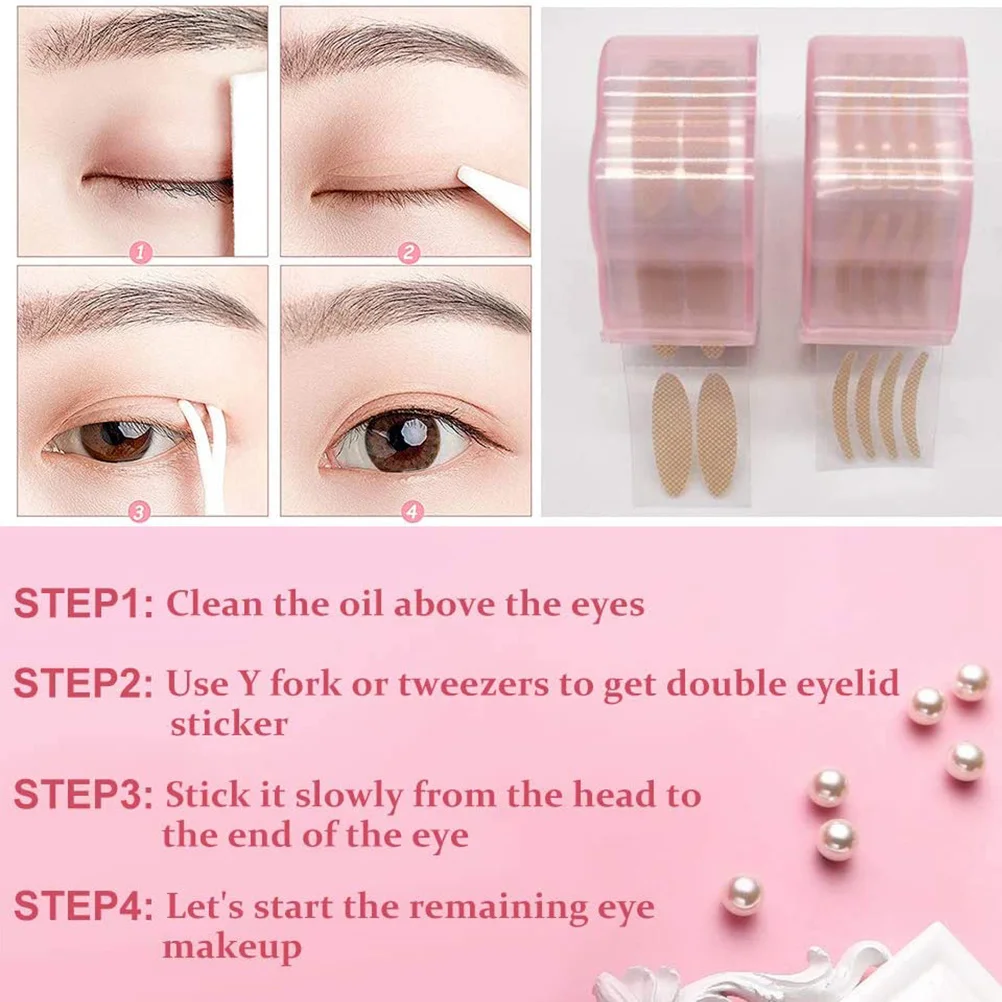 1

2

3

4

STEP1: Clean the oil above the eyes

STEP2: Use Y fork or tweezers to get double eyelid sticker

STEP3: Stick it slowly from the head to the end of the eye

STEP4: Let's start the remaining eye makeup