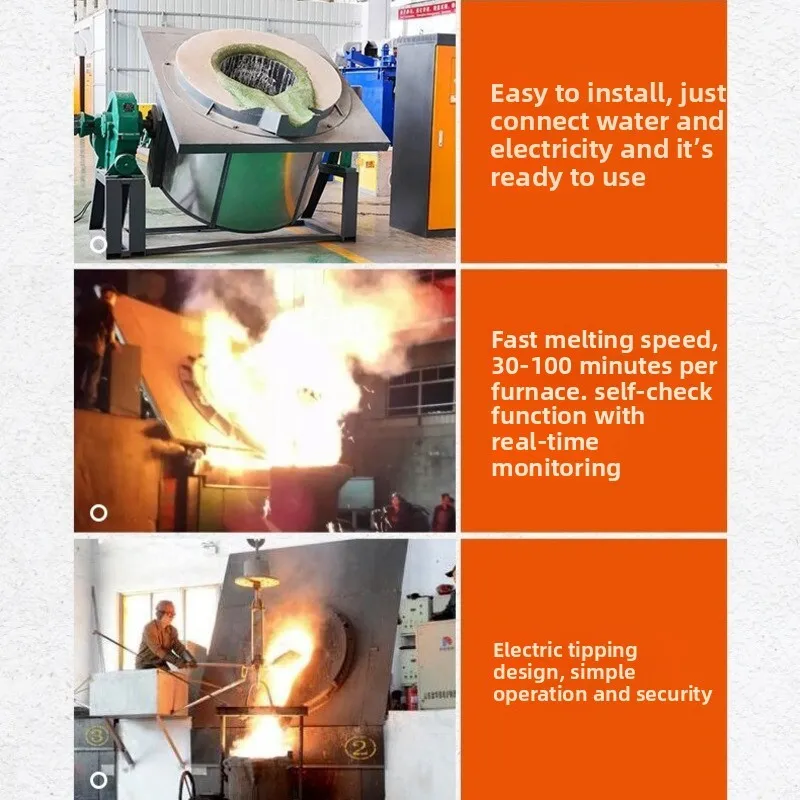 Easy to install, just connect water and electricity and it's ready to use

Fast melting speed, 30-100 minutes per furnace. self-check function with real-time monitoring

Electric tipping design, simple operation and security

③

②