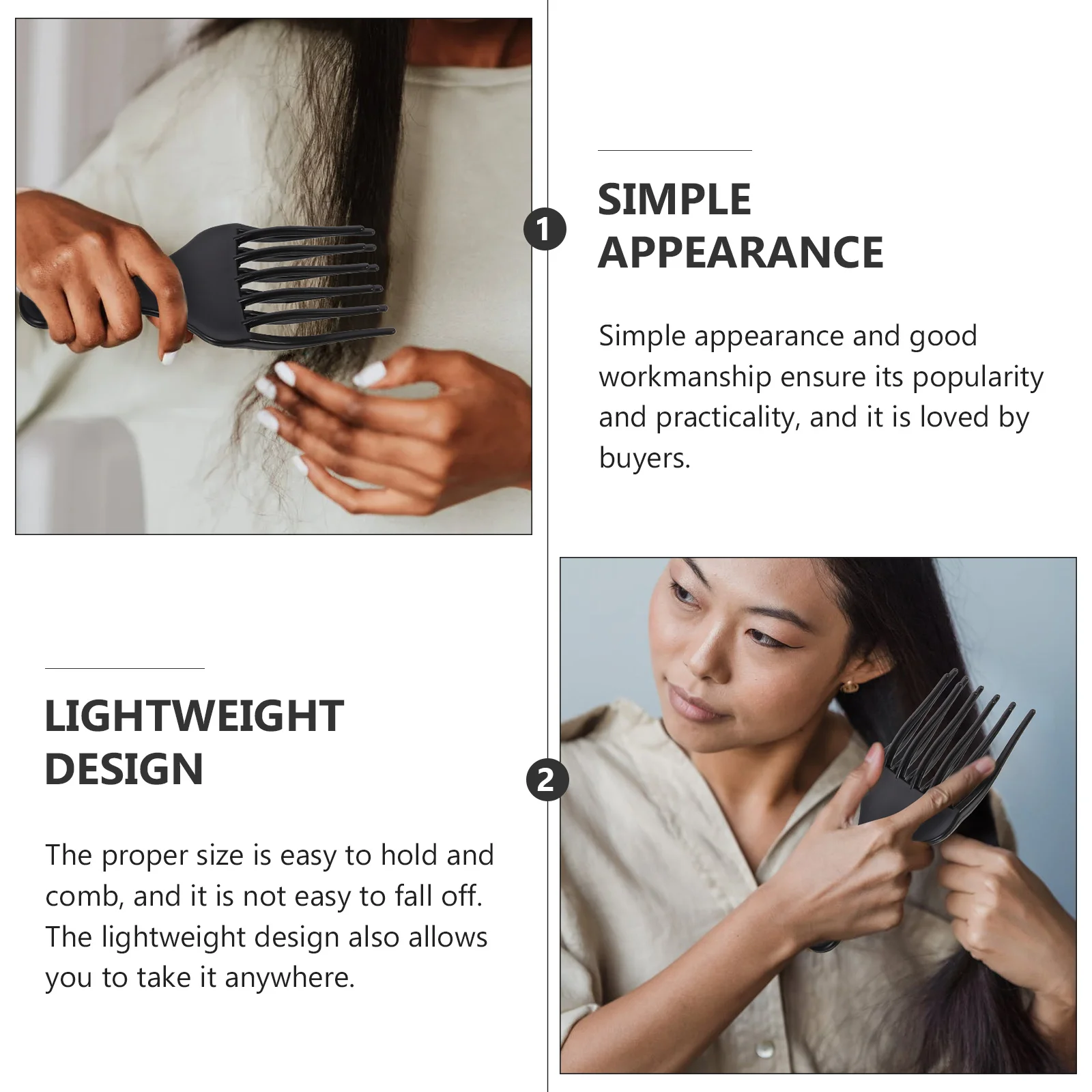 1

SIMPLE APPEARANCE

Simple appearance and good workmanship ensure its popularity and practicality, and it is loved by buyers.

LIGHTWEIGHT DESIGN

The proper size is easy to hold and comb, and it is not easy to fall off. The lightweight design also allows you to take it anywhere.

2