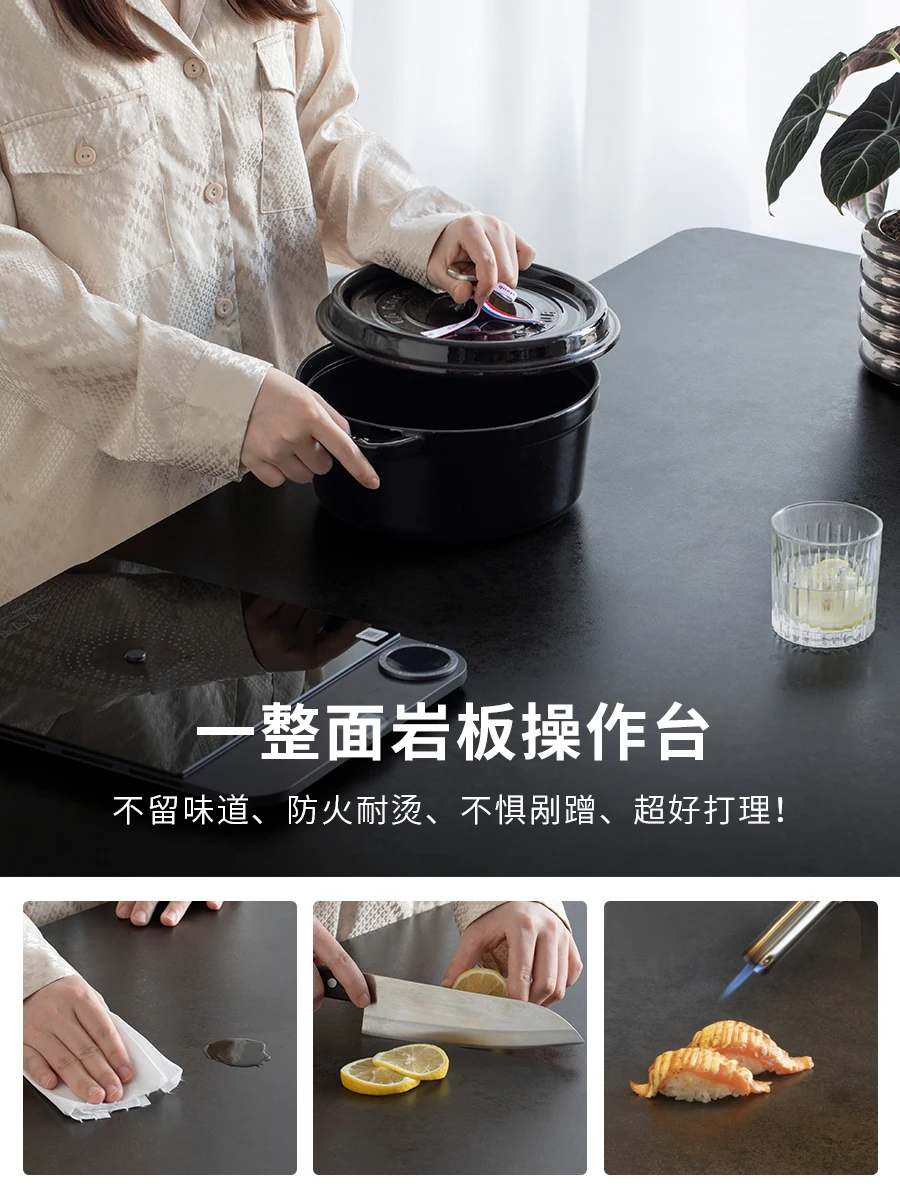 一整面岩板操作台

不留味道、防火耐烫、不惧剐蹭、超好打理！