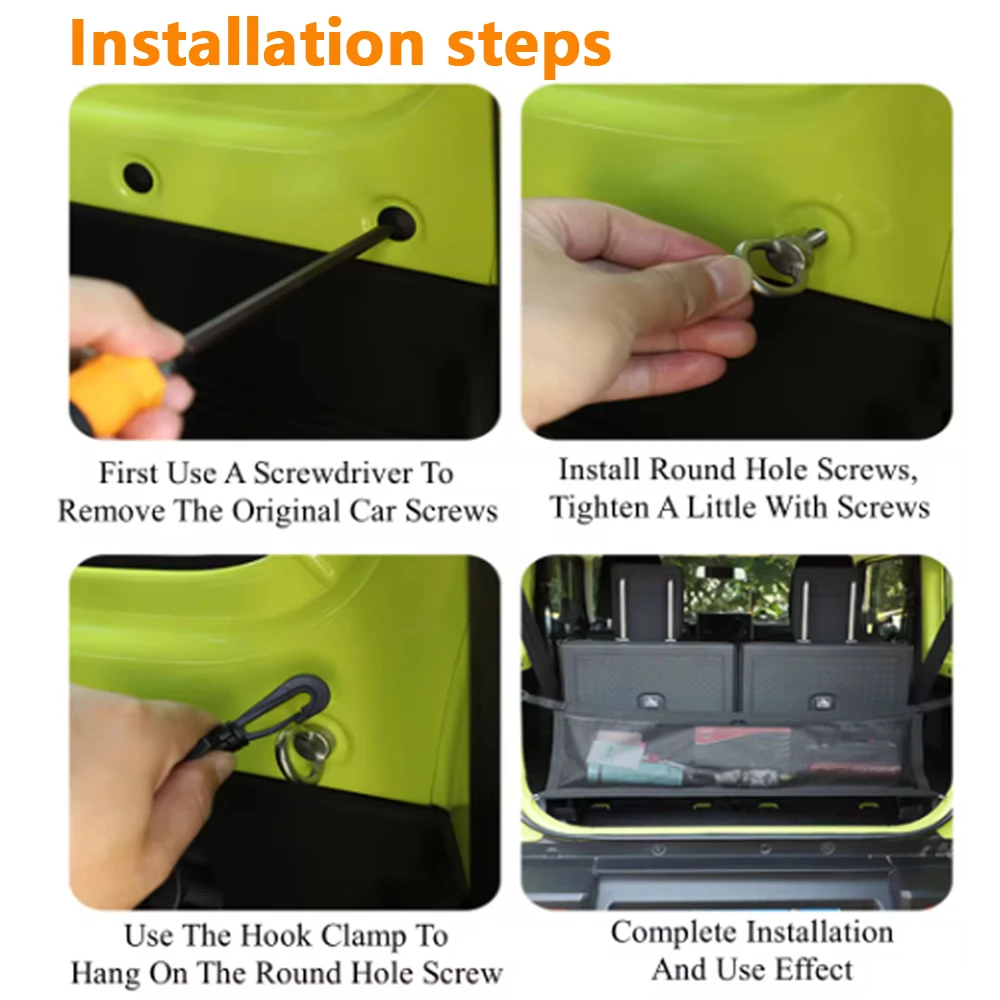 Installation steps

First Use A Screwdriver To Remove The Original Car Screws

Install Round Hole Screws, Tighten A Little With Screws

Use The Hook Clamp To Hang On The Round Hole Screw

Complete Installation And Use Effect