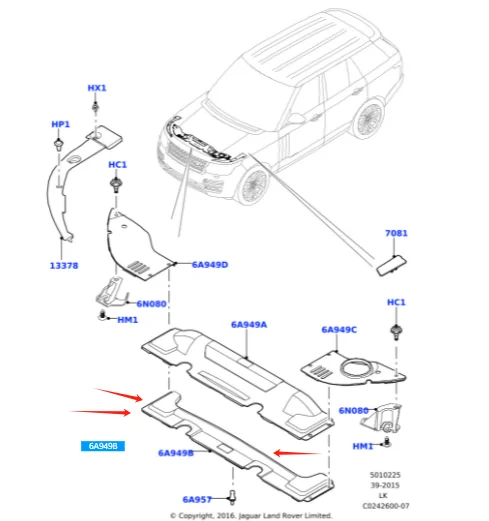 HX1
HP1
HC1
13378
6A949D
6N080
HM1
7081
HC1
6A949A
6A949C
6N080
HM1
6A949B
6A949B
6A957
5010225
39-2015
LK
C0242600-07
© Copyright, 2016. Jaguar Land Rover Limited.