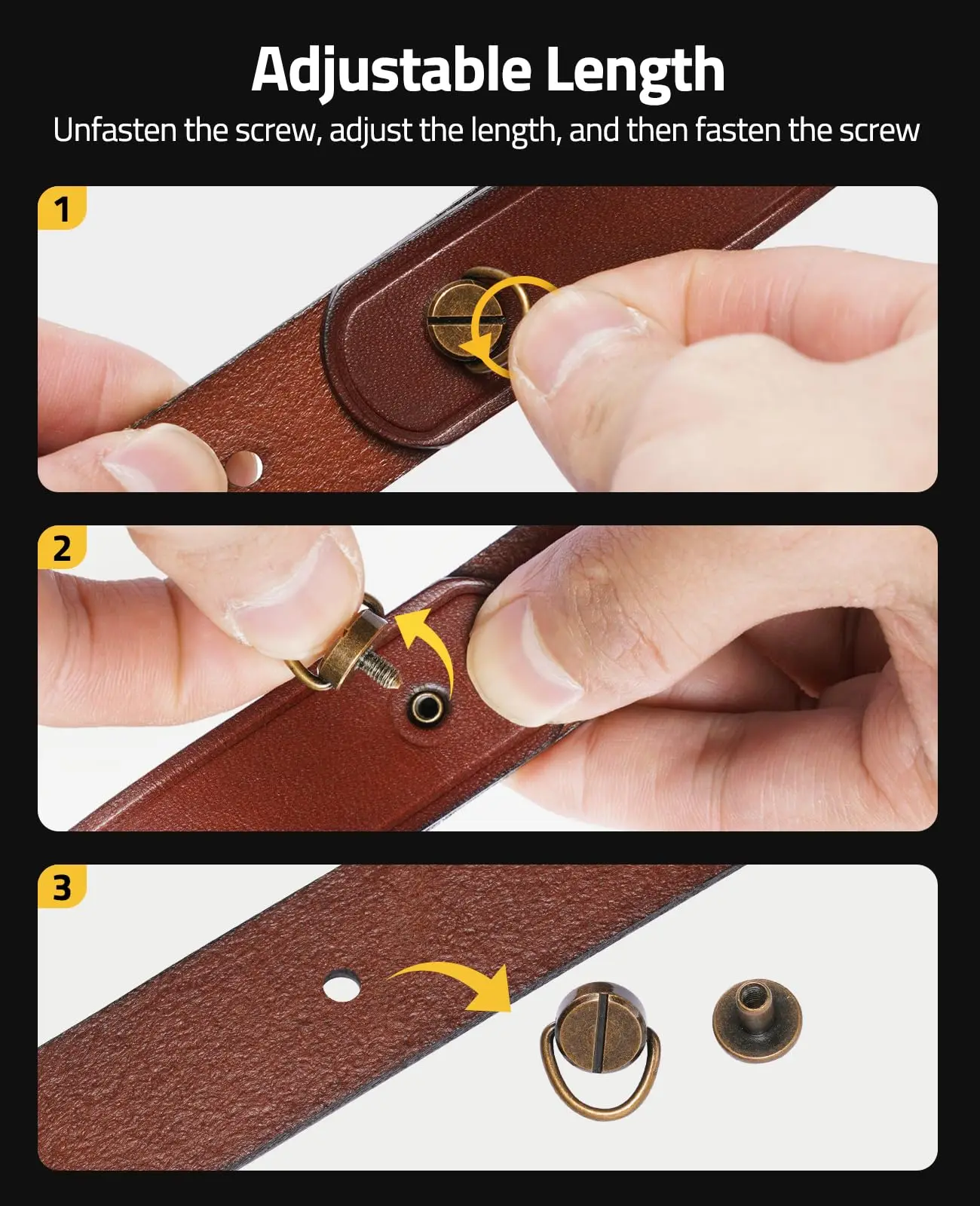 Adjustable Length

Unfasten the screw, adjust the length, and then fasten the screw

1

2

3