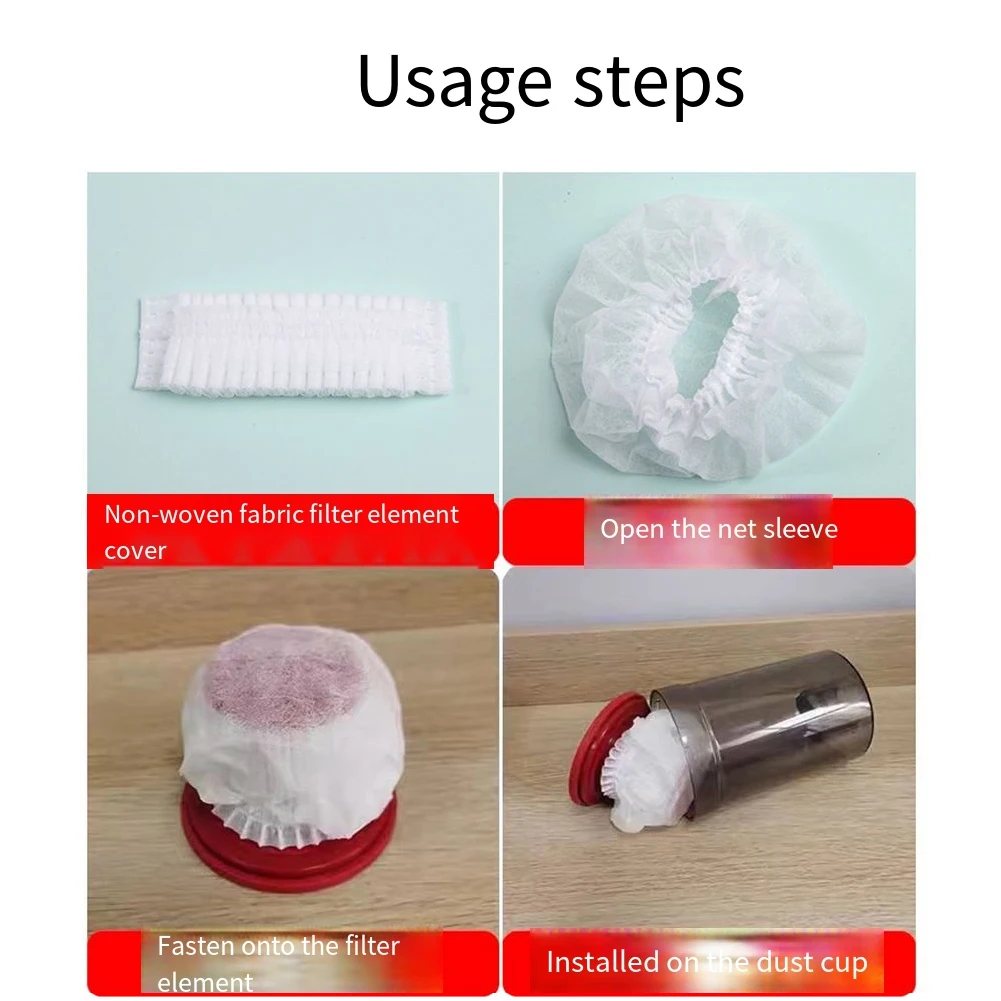 Usage steps

Non-woven fabric filter element cover

Open the net sleeve

Fasten onto the filter element

Installed on the dust cup