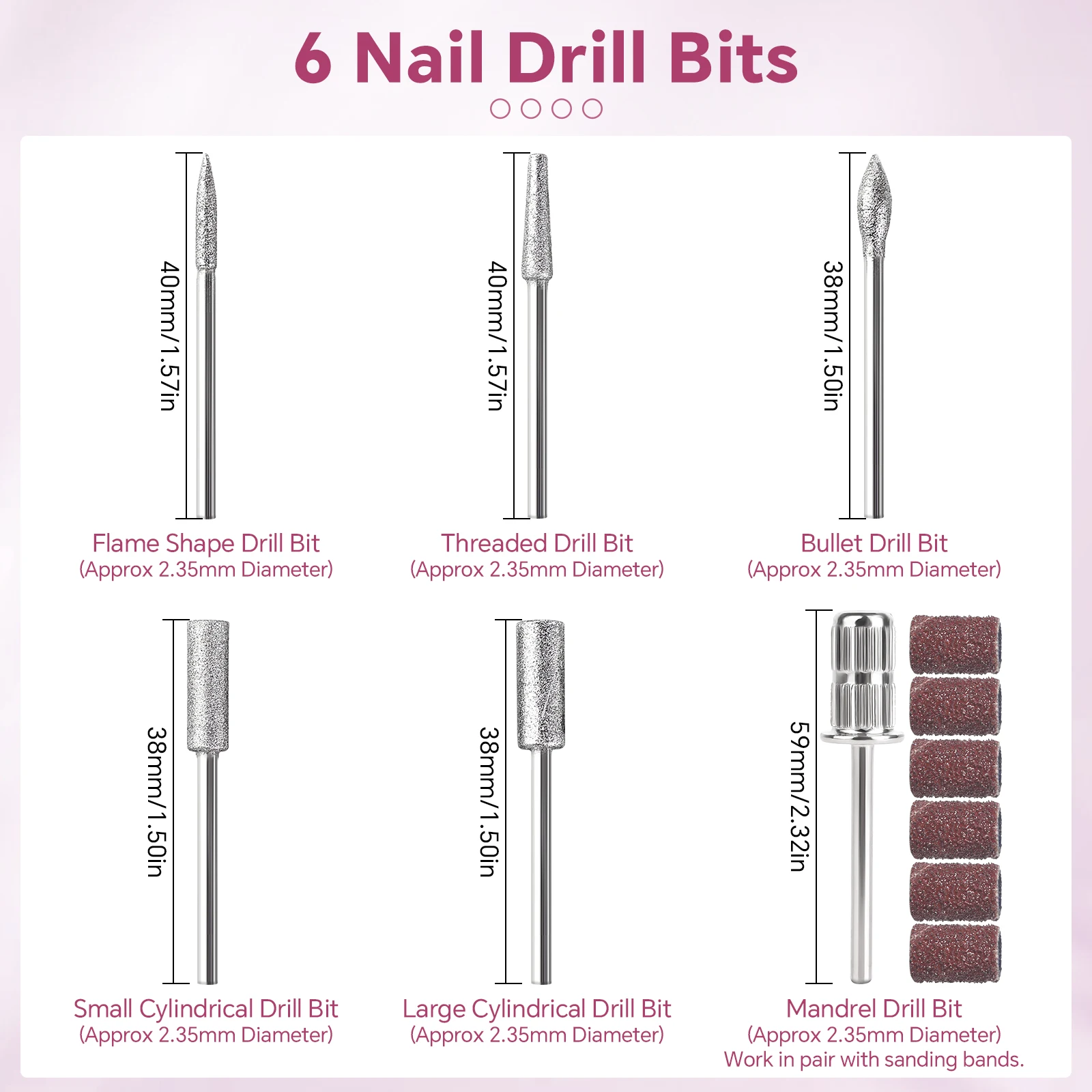 6 Nail Drill Bits

40mm/1.57in

Flame Shape Drill Bit
(Approx 2.35mm Diameter)

40mm/1.57in

Threaded Drill Bit
(Approx 2.35mm Diameter)

38mm/1.50in

Bullet Drill Bit
(Approx 2.35mm Diameter)

38mm/1.50in

Small Cylindrical Drill Bit
(Approx 2.35mm Diameter)

38mm/1.50in

Large Cylindrical Drill Bit
(Approx 2.35mm Diameter)

59mm/2.32in

Mandrel Drill Bit
(Approx 2.35mm Diameter)
Work in pair with sanding bands.