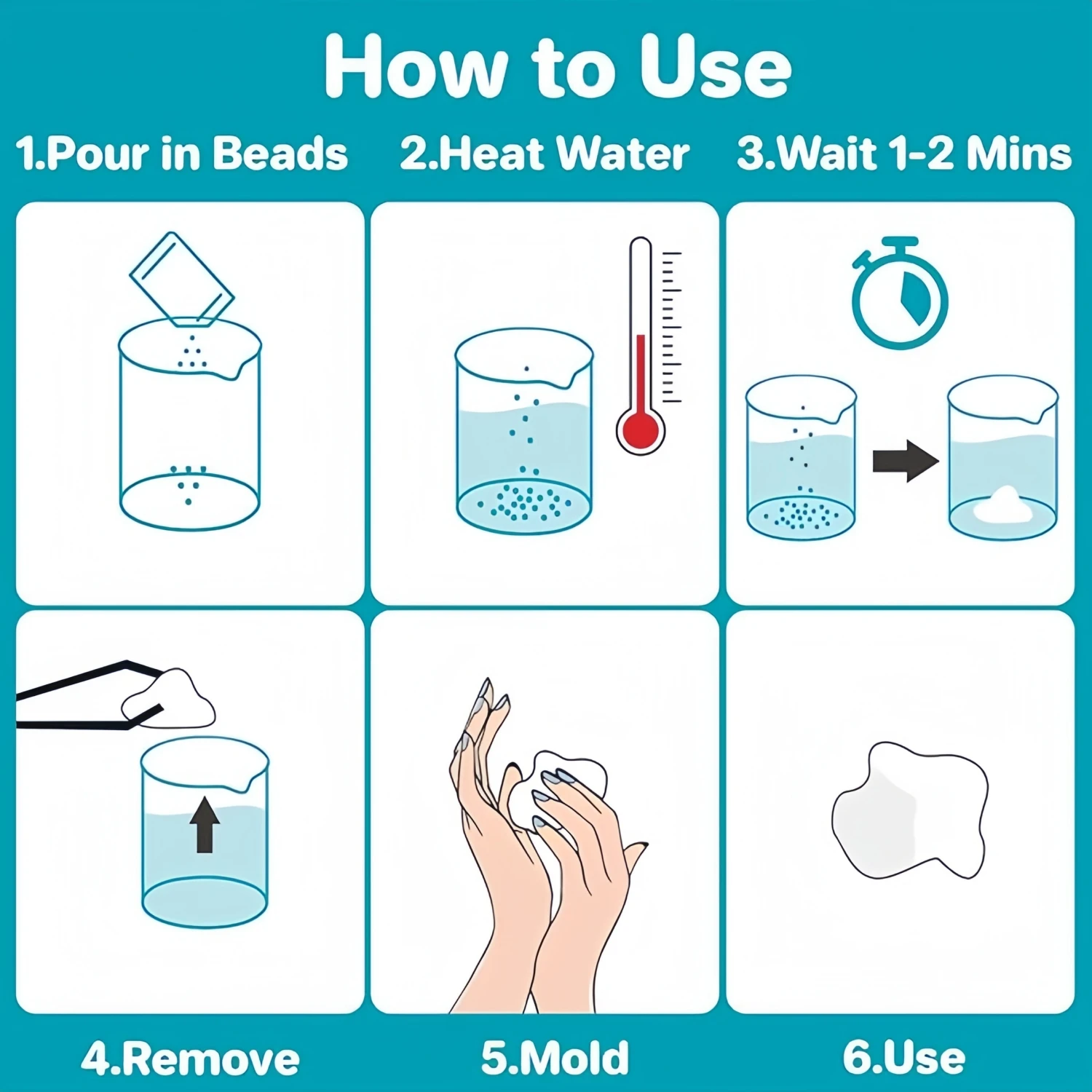 How to Use

1.Pour in Beads

2.Heat Water

3.Wait 1-2 Mins

4.Remove

5.Mold

6.Use