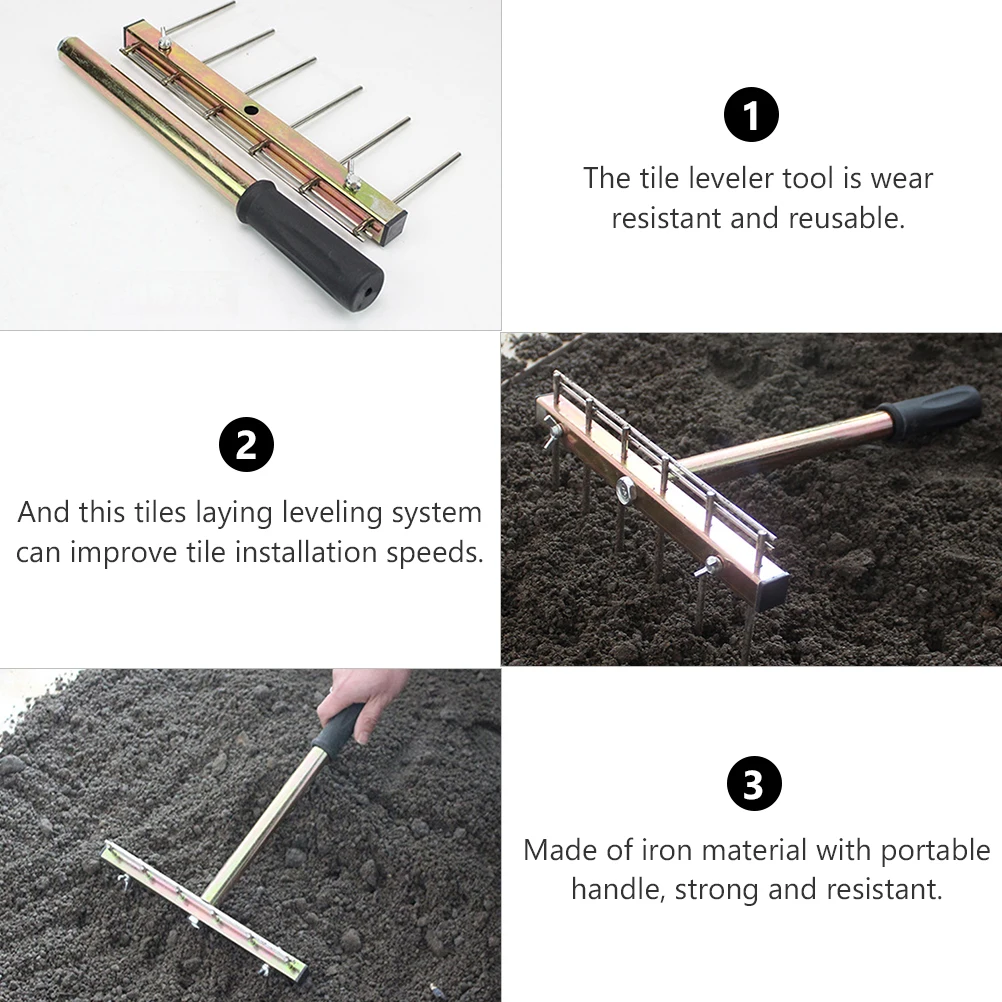 1

The tile leveler tool is wear resistant and reusable.

2

And this tiles laying leveling system can improve tile installation speeds.

3

Made of iron material with portable handle, strong and resistant.