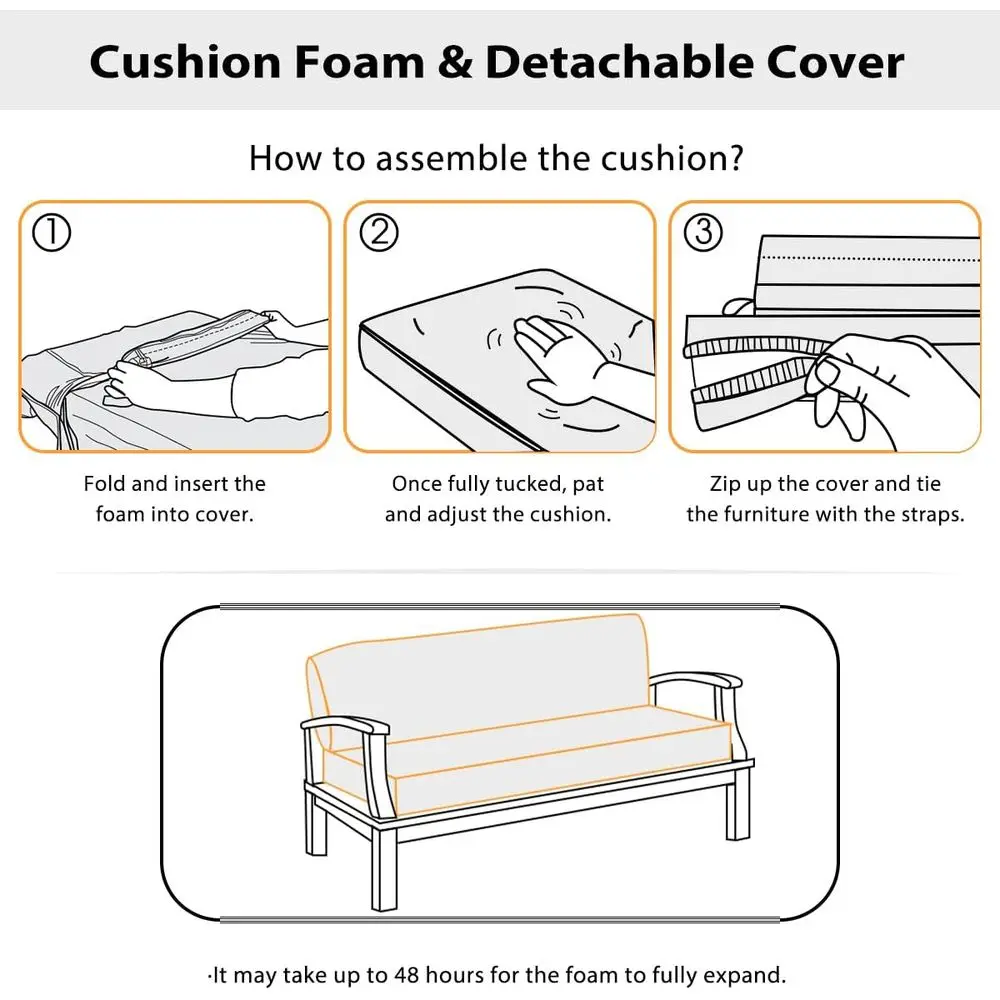 Cushion Foam & Detachable Cover

How to assemble the cushion?

①

Fold and insert the foam into cover.

②

Once fully tucked, pat and adjust the cushion.

③

Zip up the cover and tie the furniture with the straps.

·It may take up to 48 hours for the foam to fully expand.