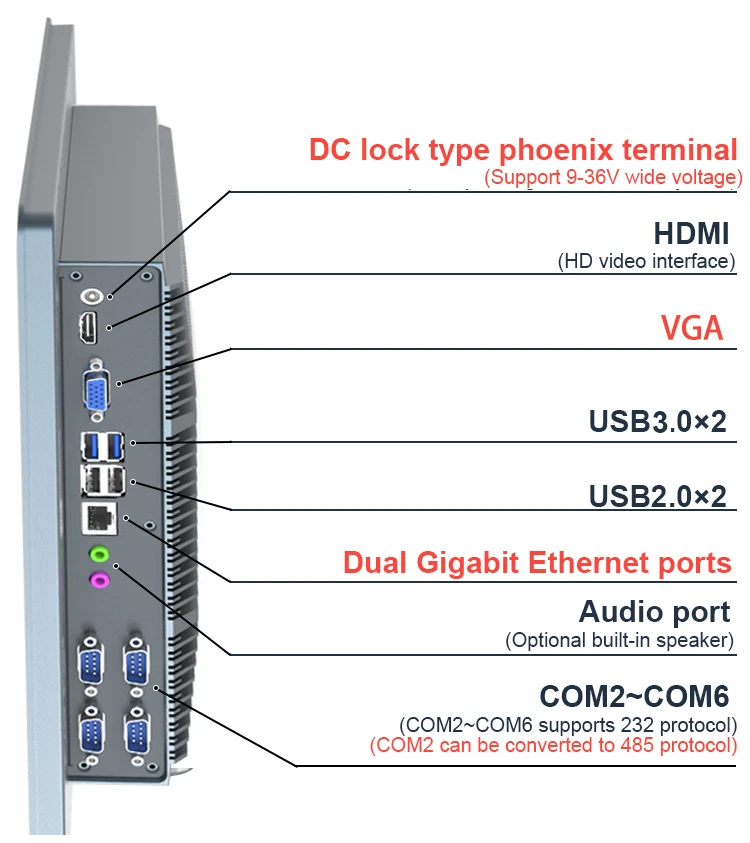 DC lock type phoenix terminal
(Support 9-36V wide voltage)

HDMI
(HD video interface)

VGA

USB3.0×2

USB2.0×2

Dual Gigabit Ethernet ports

Audio port
(Optional built-in speaker)

COM2~COM6
(COM2~COM6 supports 232 protocol)
(COM2 can be converted to 485 protocol)