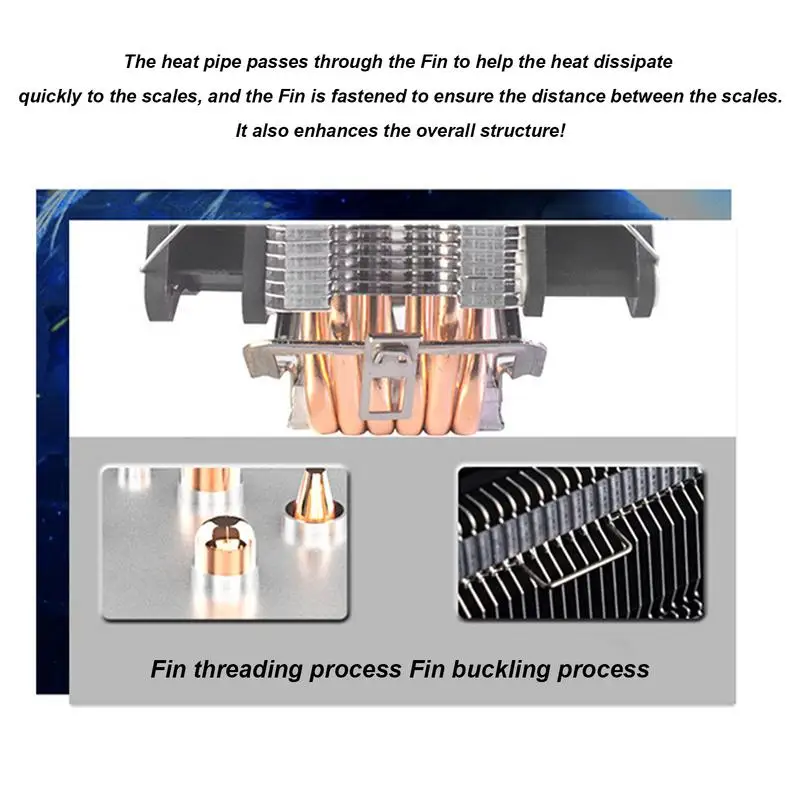 The heat pipe passes through the Fin to help the heat dissipate quickly to the scales, and the Fin is fastened to ensure the distance between the scales. It also enhances the overall structure!

Fin threading process Fin buckling process