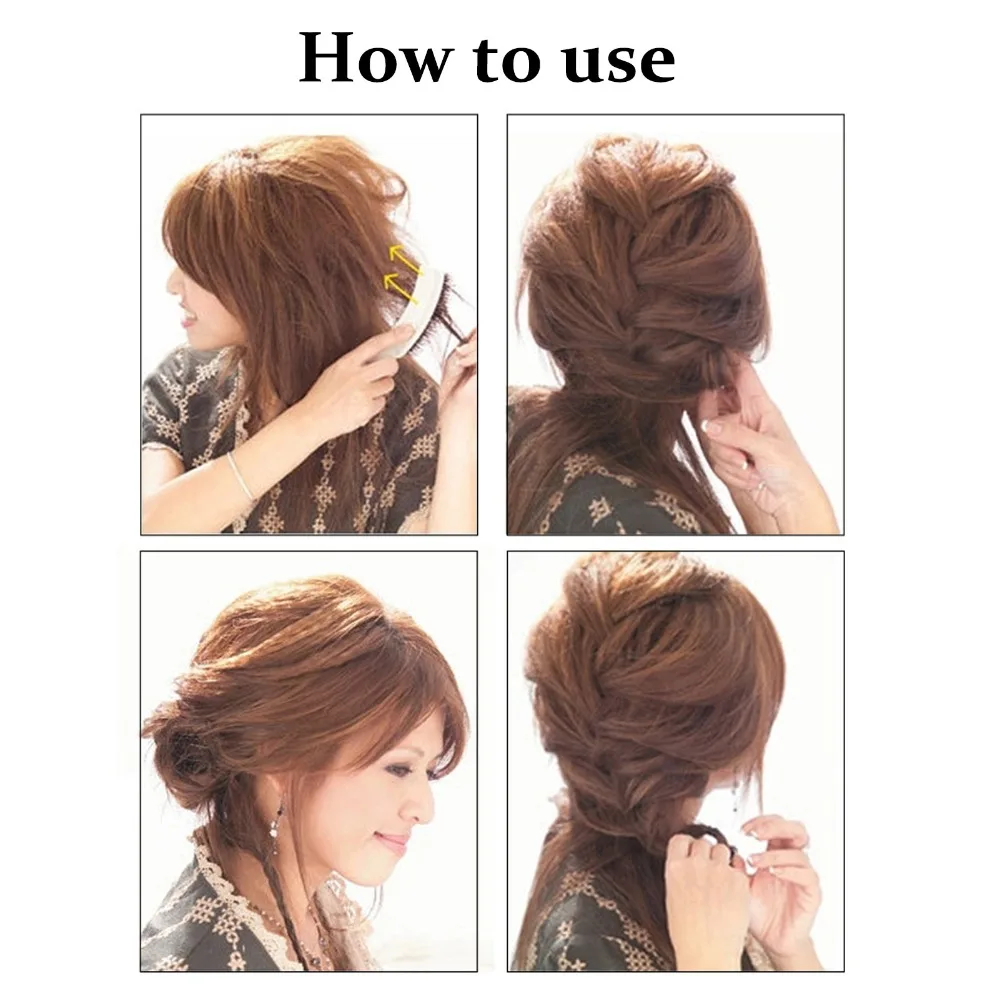 How to use