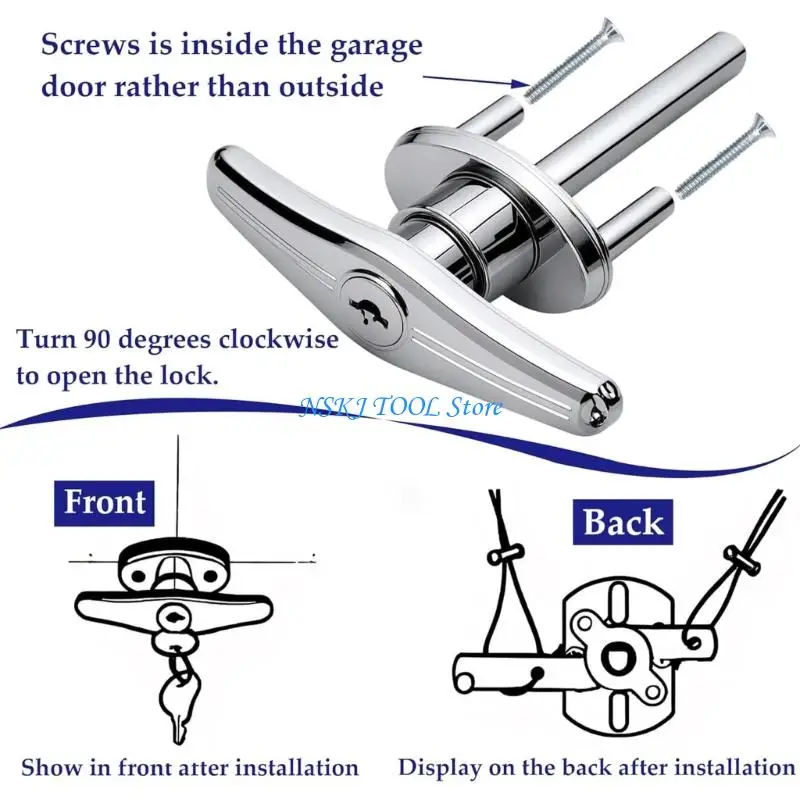 Screws is inside the garage door rather than outside

Turn 90 degrees clockwise to open the lock.

NSKJ TOOL Store

Front

Back

Show in front after installation

Display on the back after installation