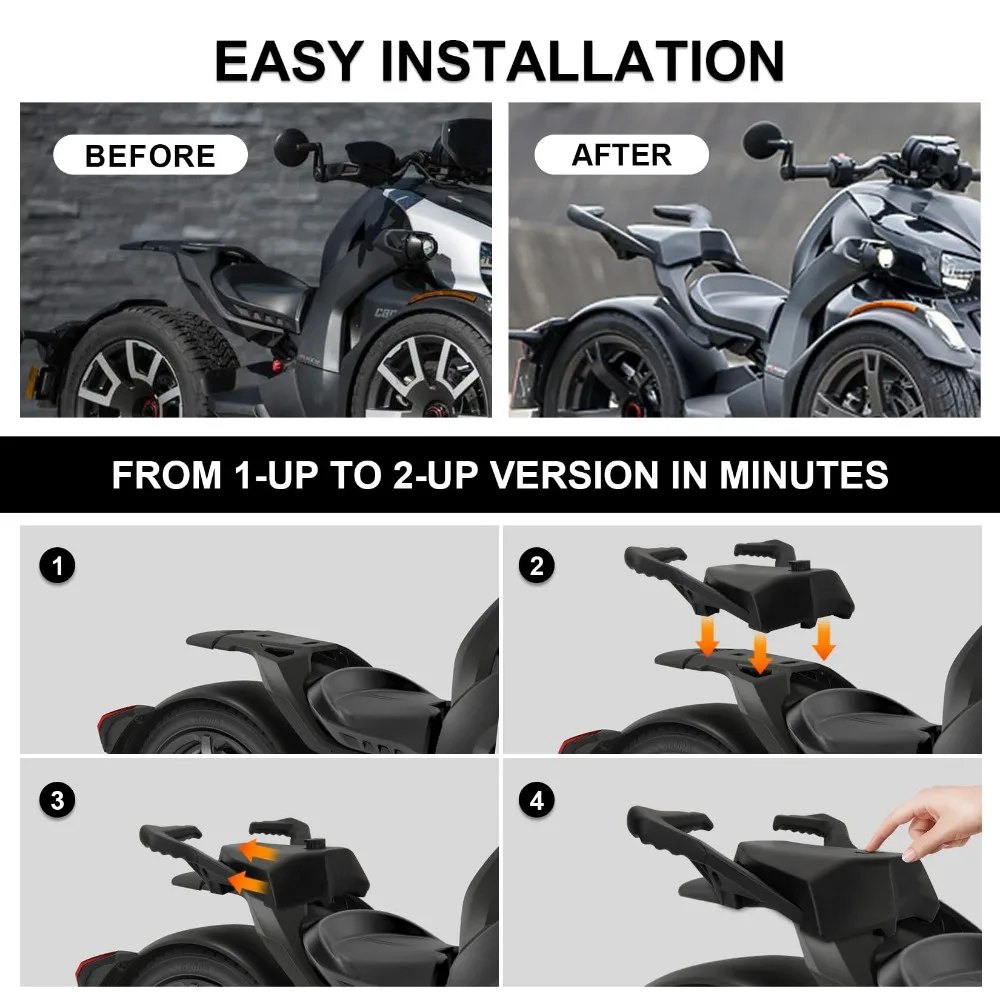 EASY INSTALLATION

BEFORE

AFTER

FROM 1-UP TO 2-UP VERSION IN MINUTES

1

2

3

4