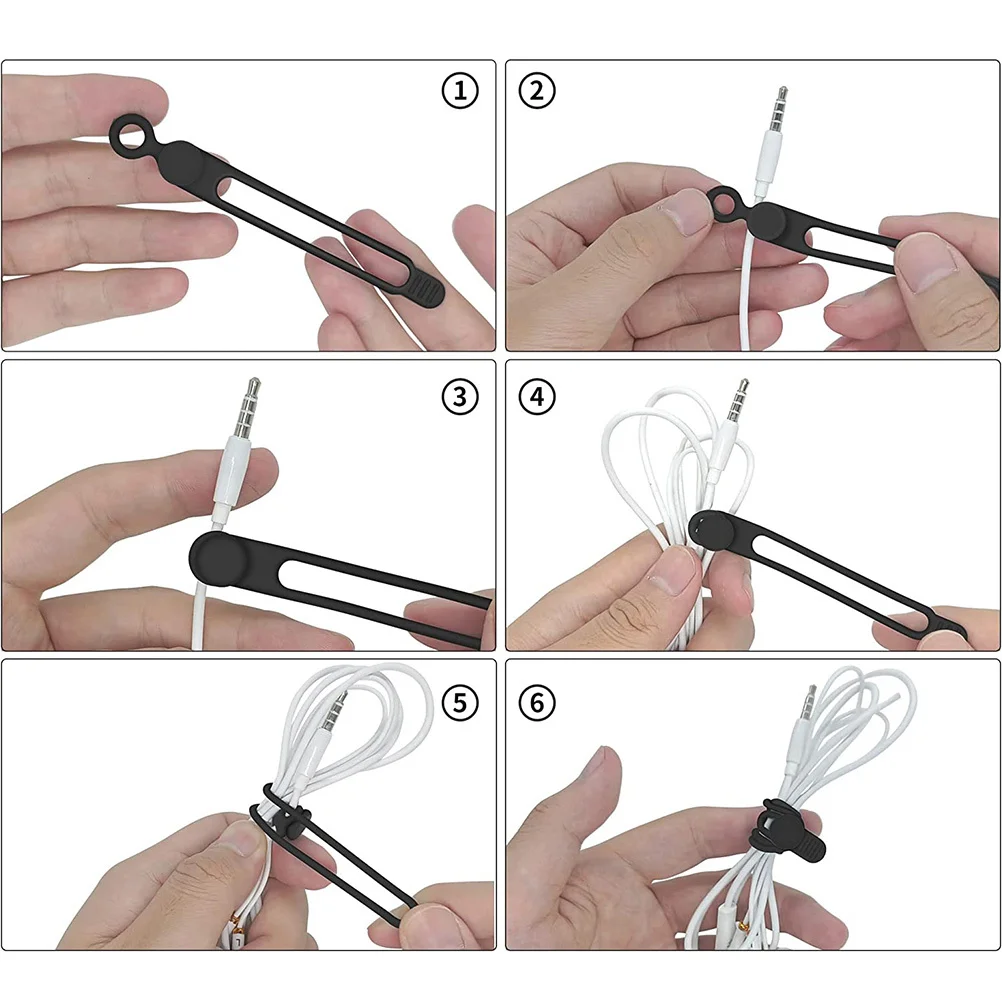 ①

②

③

④

⑤

⑥