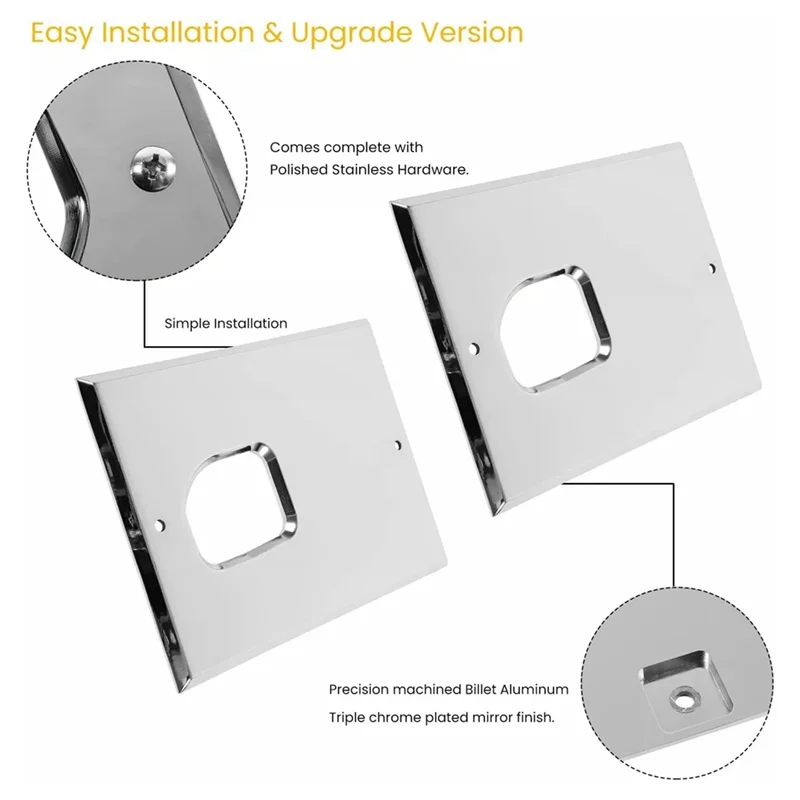 Easy Installation & Upgrade Version

Comes complete with
Polished Stainless Hardware.

Simple Installation

Precision machined Billet Aluminum
Triple chrome plated mirror finish.