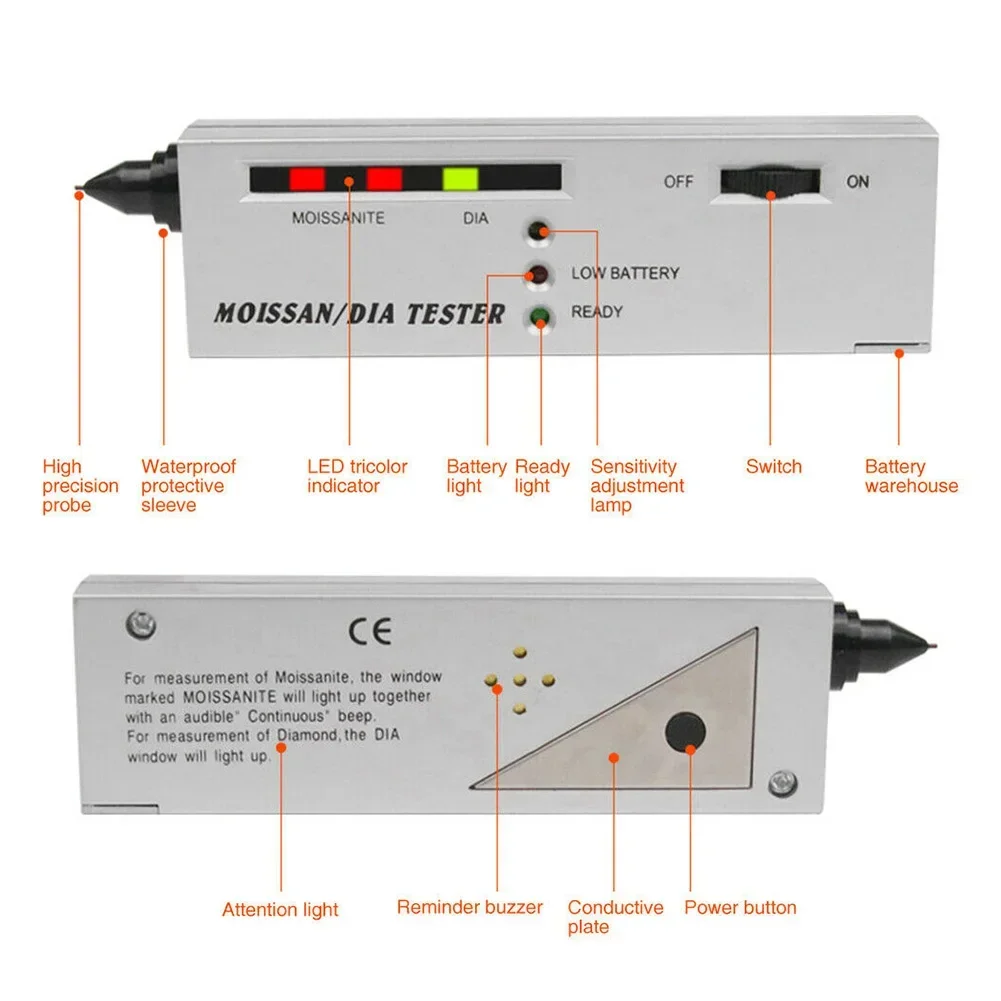 MOISSANITE DIA

OFF ON

LOW BATTERY

READY

MOISSAN/DIA TESTER

High precision probe

Waterproof protective sleeve

LED tricolor indicator

Battery light

Ready light

Sensitivity adjustment lamp

Switch

Battery warehouse

CE

For measurement of Moissanite, the window marked MOISSANITE will light up together with an audible" Continuous" beep.
For measurement of Diamond, the DIA window will light up.

Attention light

Reminder buzzer

Conductive plate

Power button