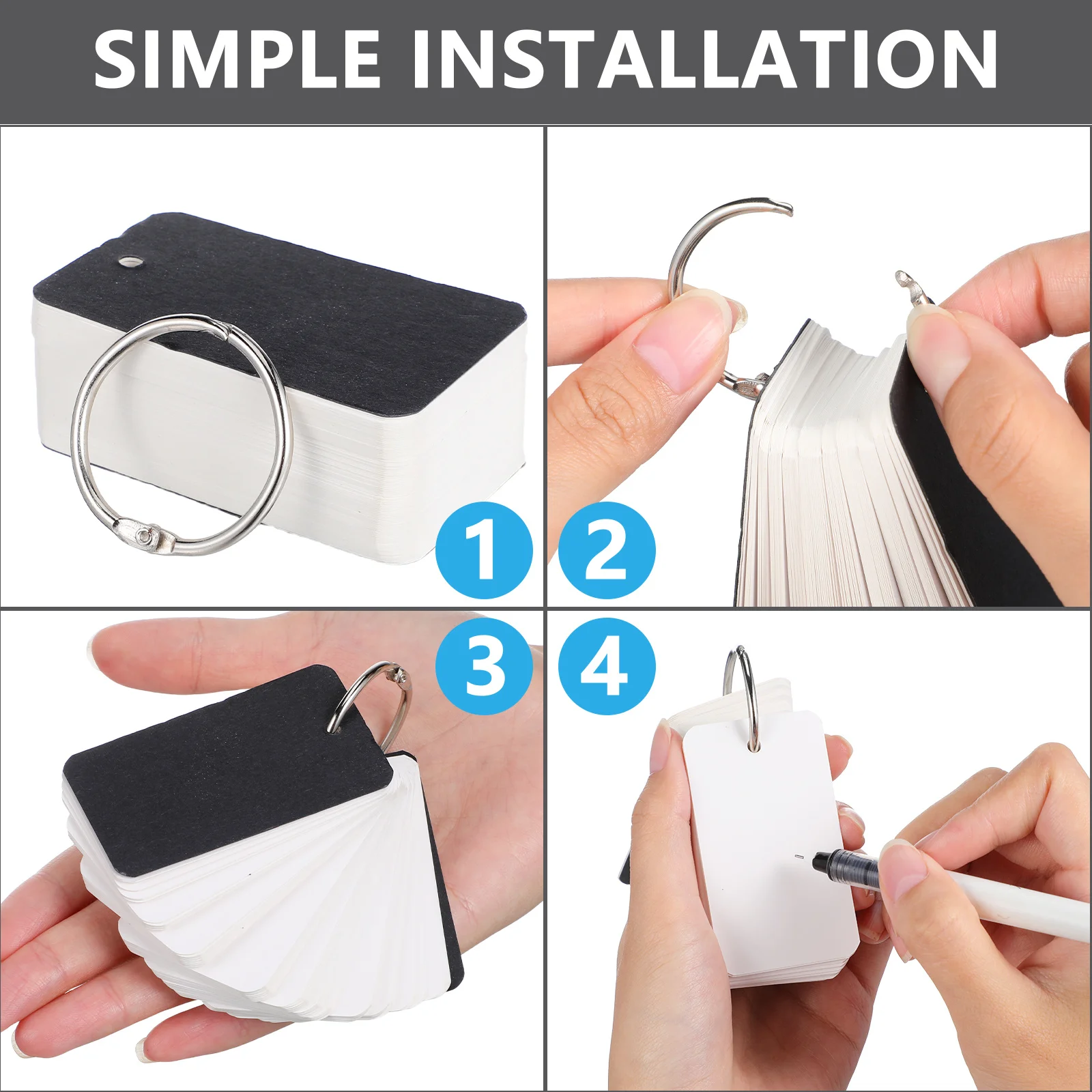 SIMPLE INSTALLATION

1

2

3

4