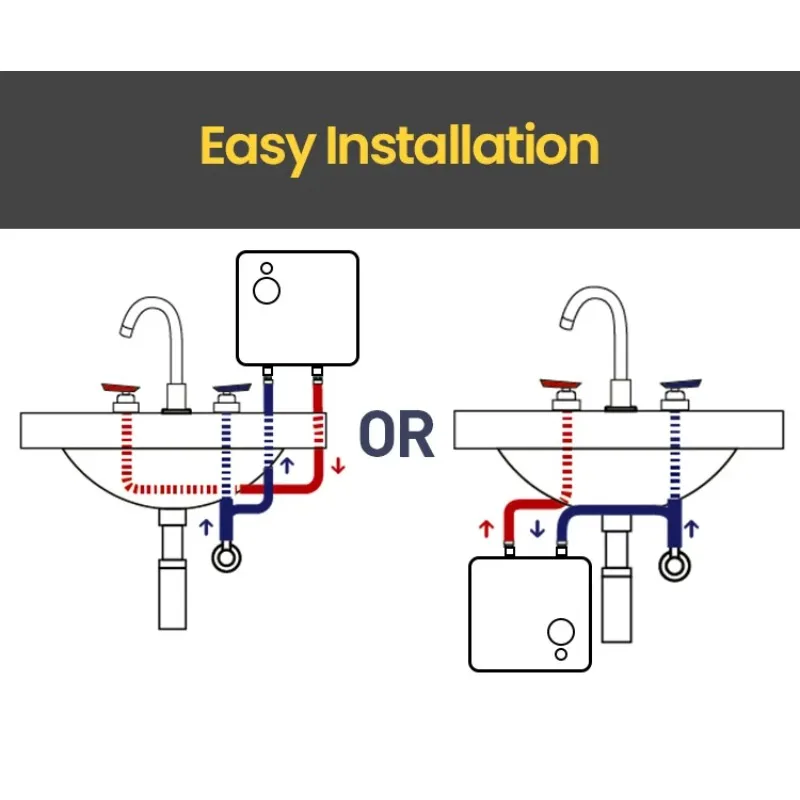 Easy Installation

OR