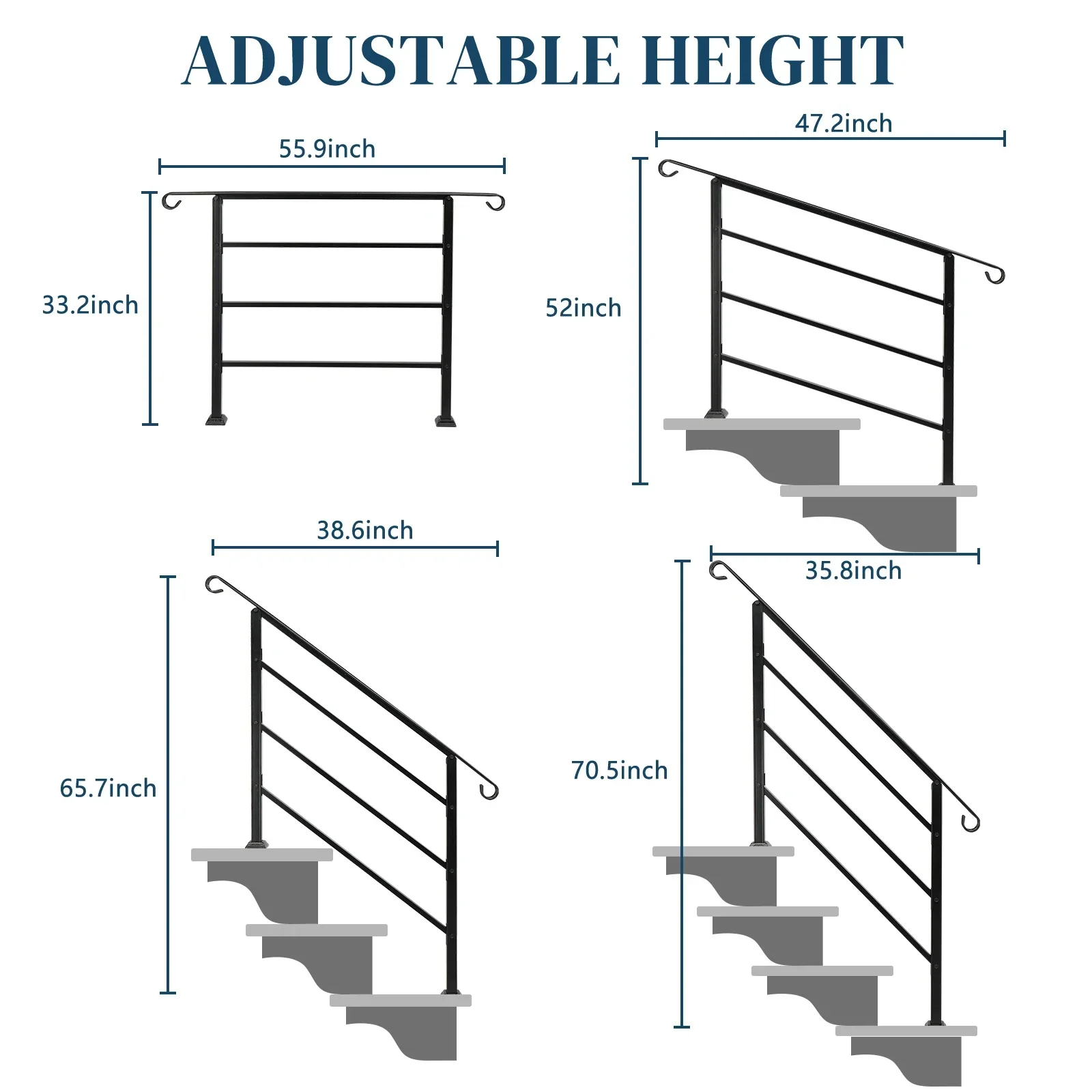 ADJUSTABLE HEIGHT

55.9inch

33.2inch

47.2inch

52inch

38.6inch

65.7inch

35.8inch

70.5inch