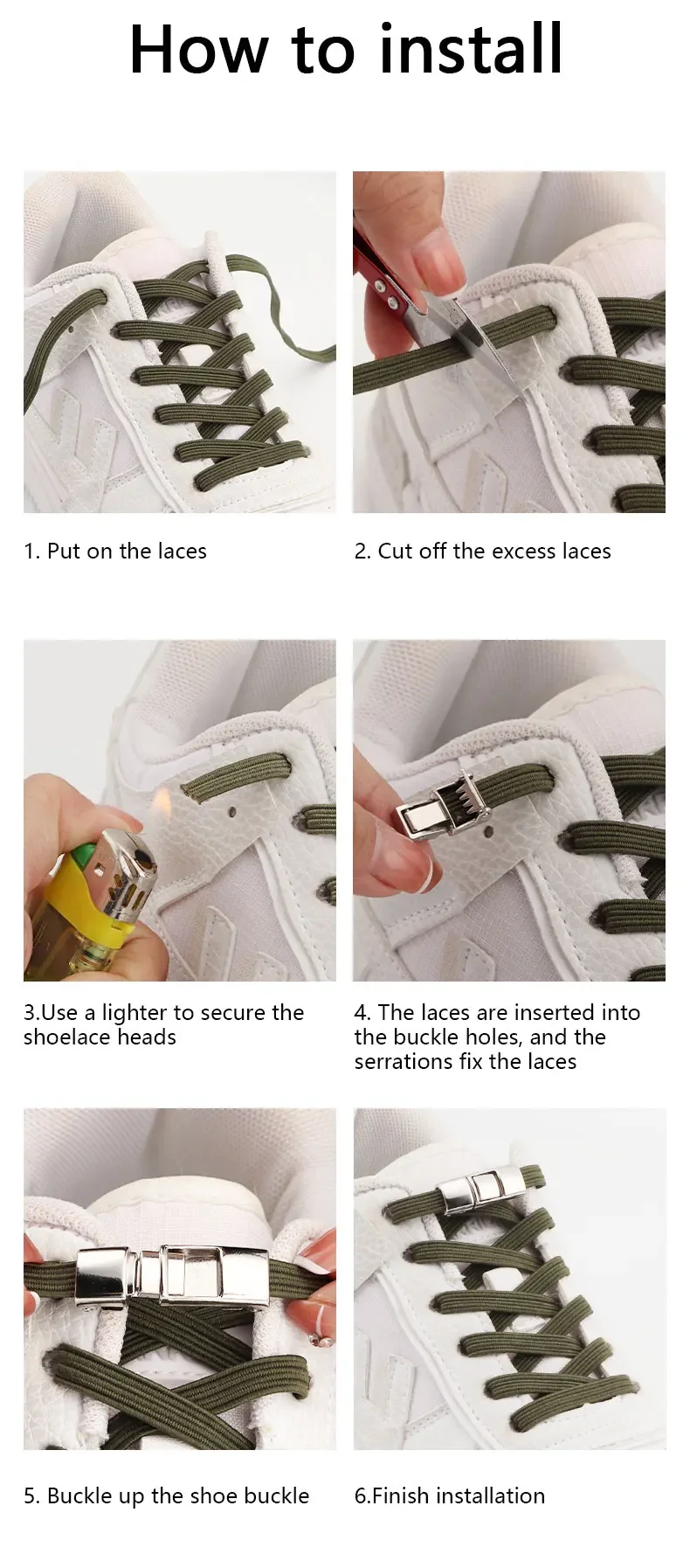 How to install

1. Put on the laces

2. Cut off the excess laces

3.Use a lighter to secure the shoelace heads

4. The laces are inserted into the buckle holes, and the serrations fix the laces

5. Buckle up the shoe buckle

6.Finish installation