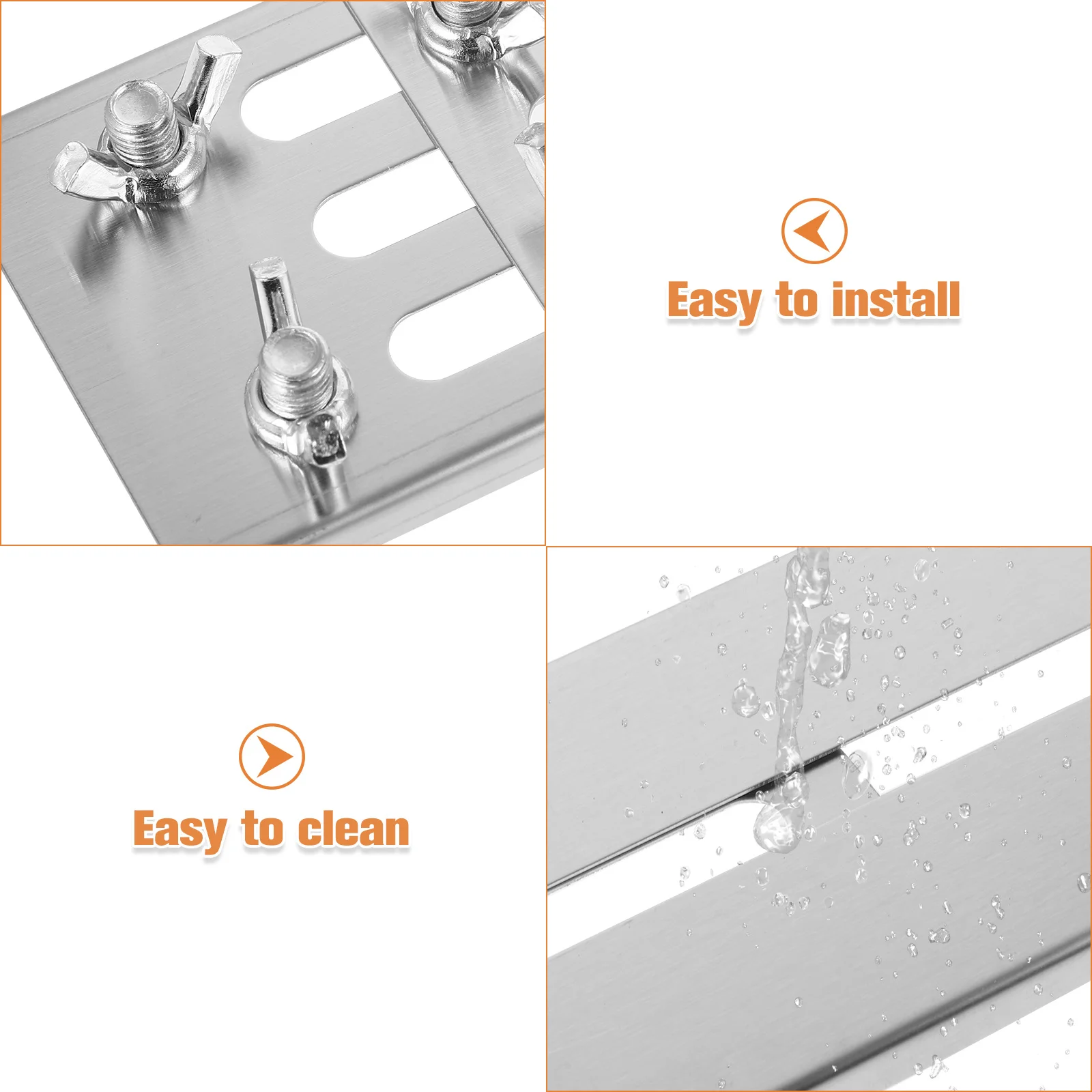 Easy to install

Easy to clean