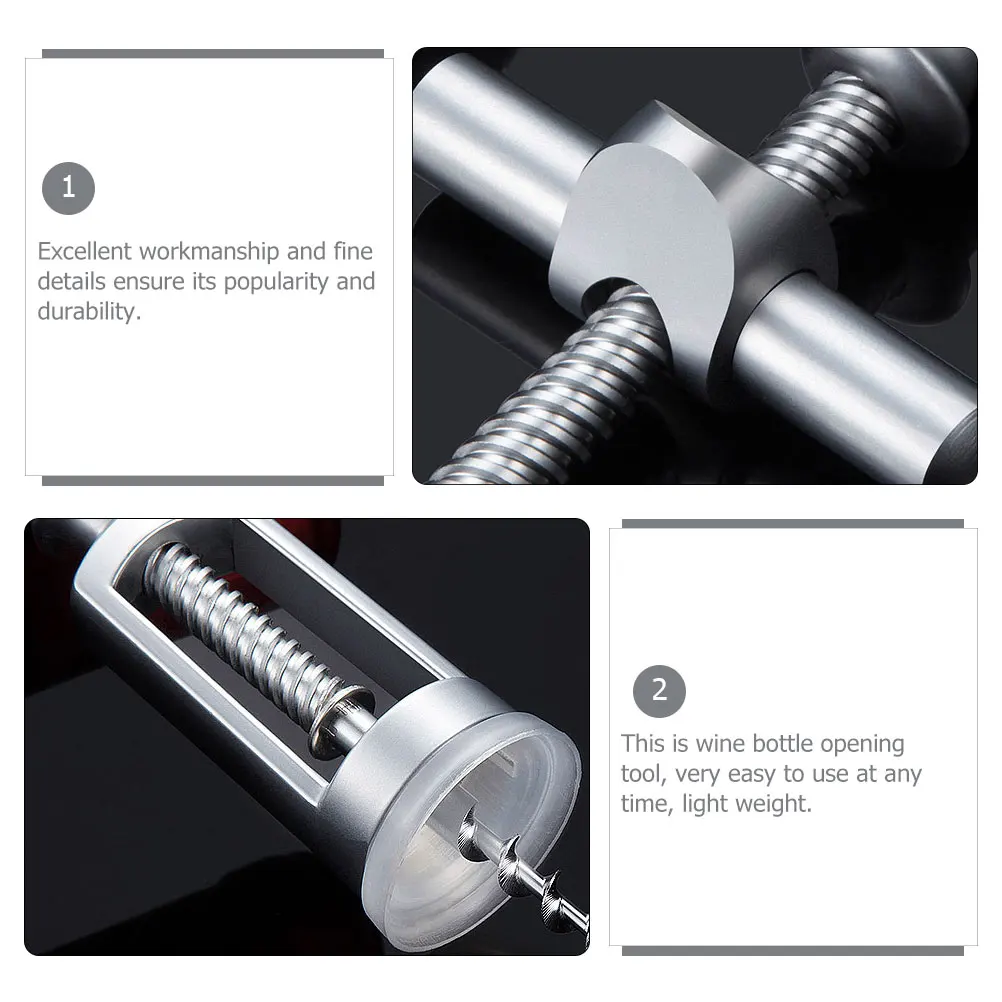 1

Excellent workmanship and fine details ensure its popularity and durability.

2

This is wine bottle opening tool, very easy to use at any time, light weight.