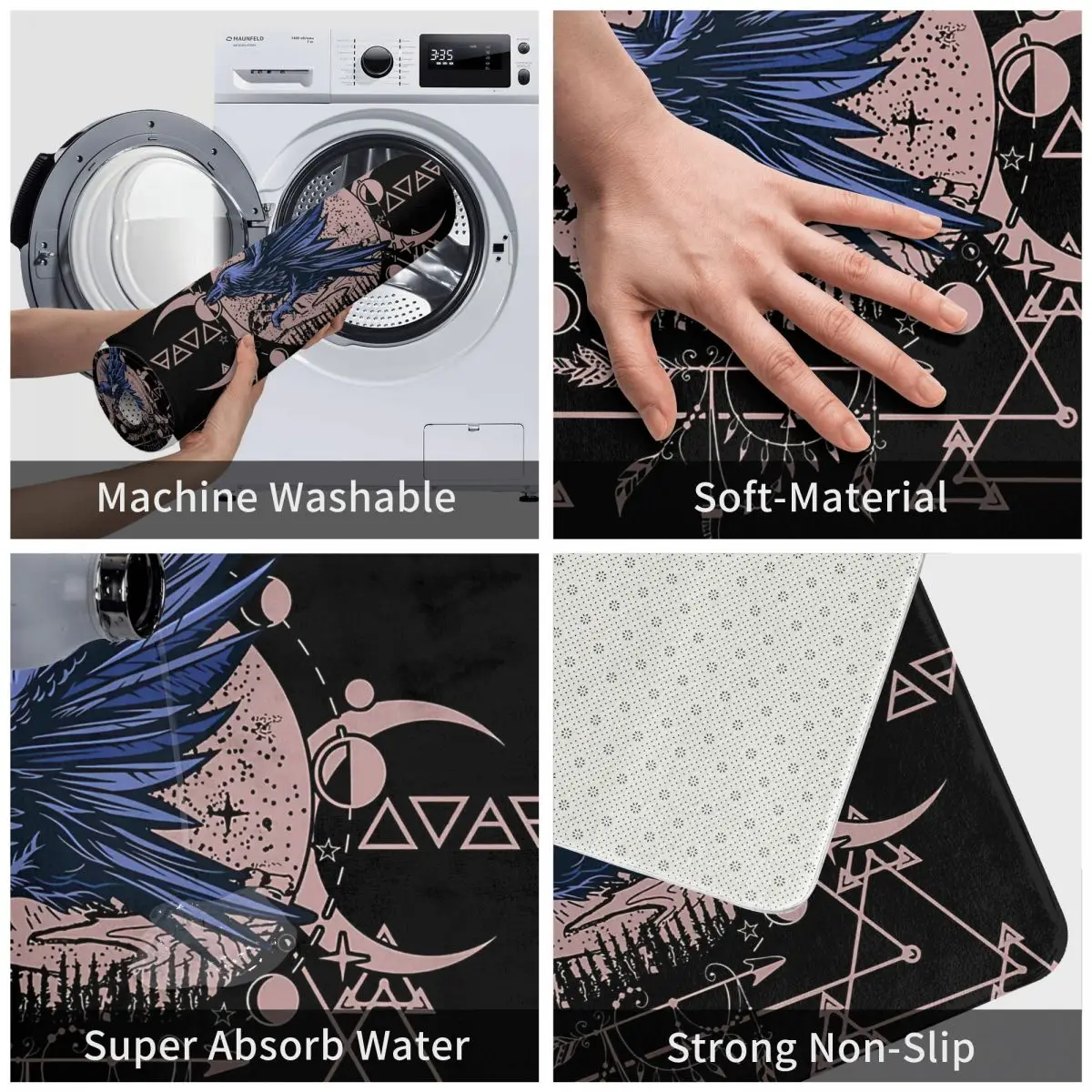 MAUNFELD

3:35

Machine Washable

Soft-Material

Super Absorb Water

Strong Non-Slip