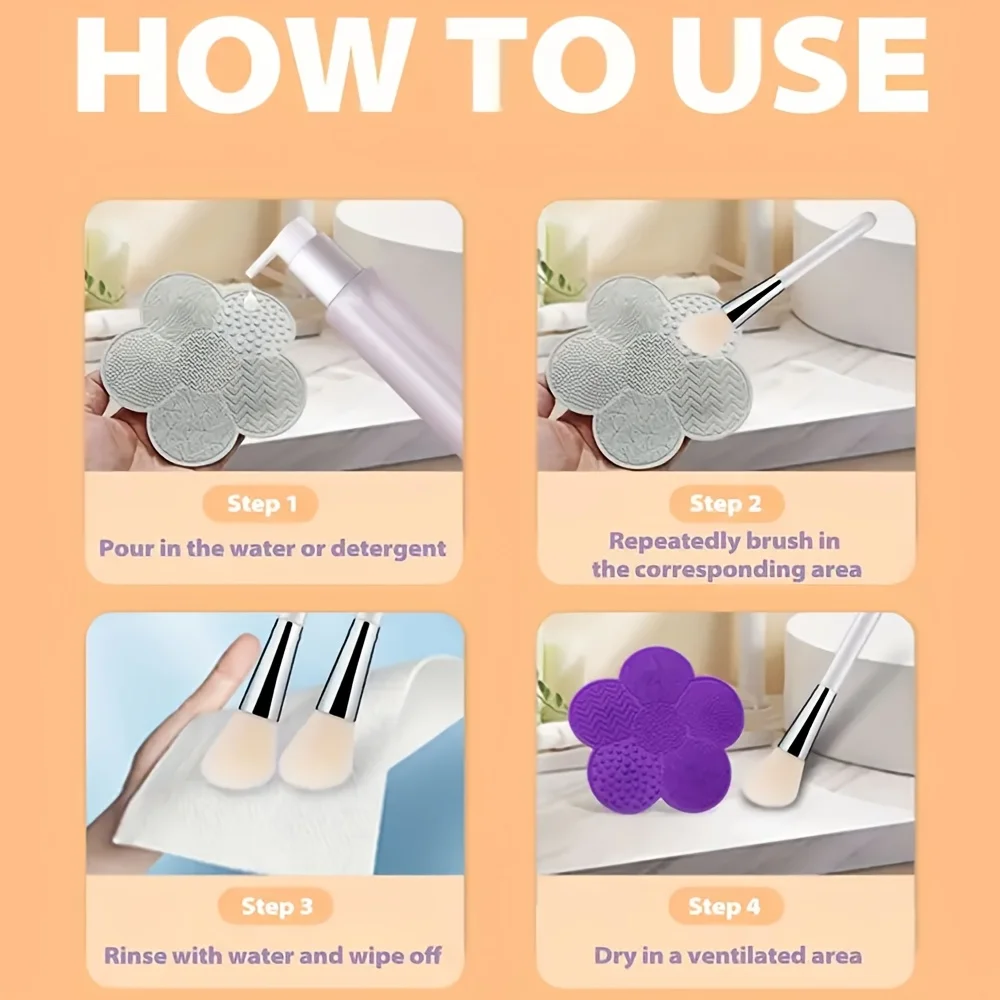 HOW TO USE

Step 1
Pour in the water or detergent

Step 2
Repeatedly brush in the corresponding area

Step 3
Rinse with water and wipe off

Step 4
Dry in a ventilated area