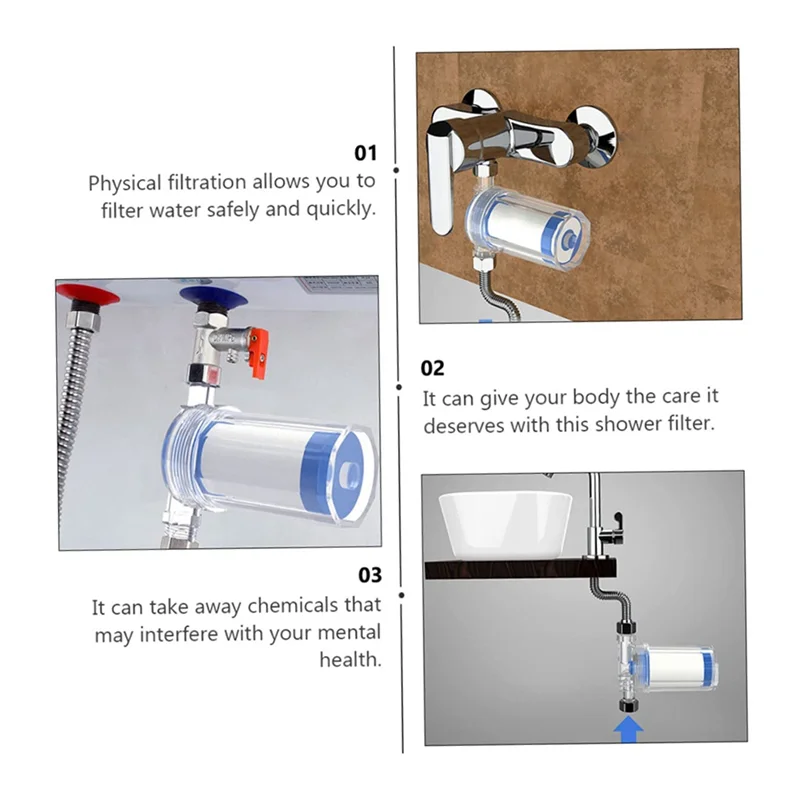 01
Physical filtration allows you to filter water safely and quickly.

02
It can give your body the care it deserves with this shower filter.

03
It can take away chemicals that may interfere with your mental health.