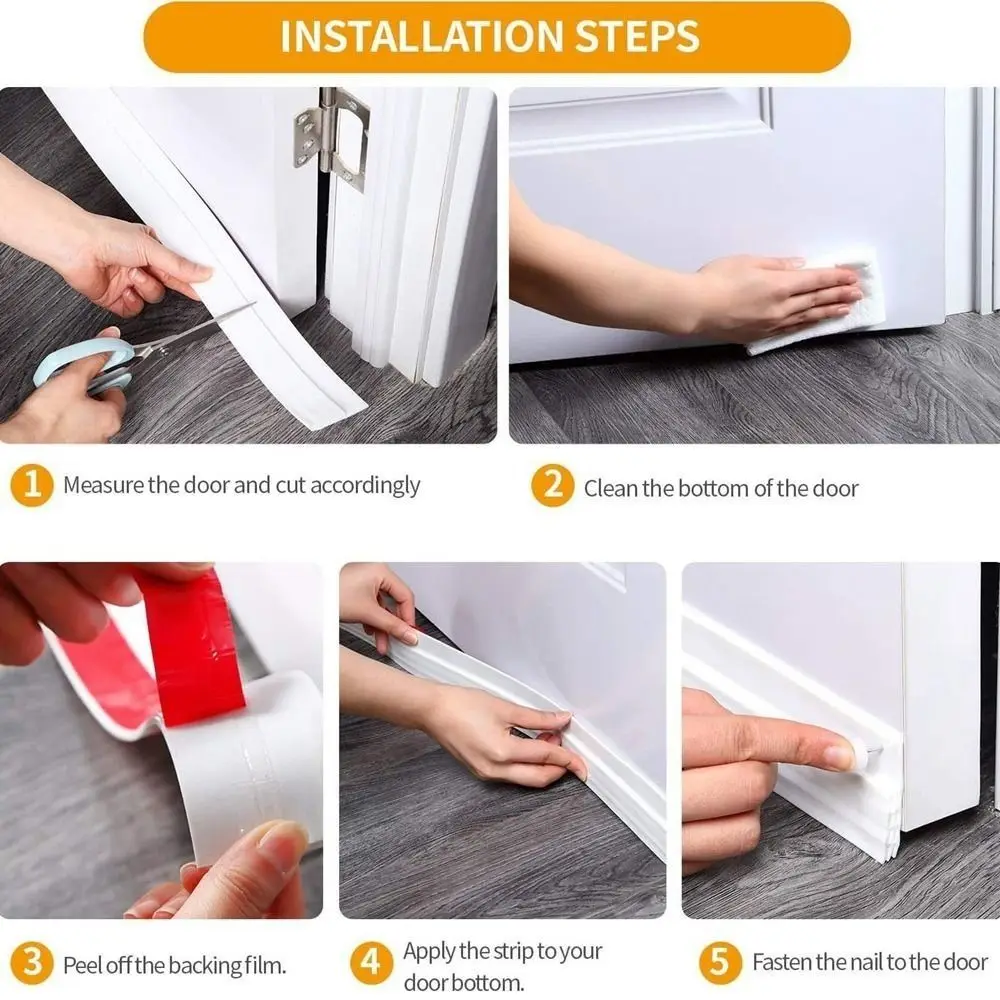 INSTALLATION STEPS

1 Measure the door and cut accordingly

2 Clean the bottom of the door

3 Peel off the backing film.

4 Apply the strip to your door bottom.

5 Fasten the nail to the door