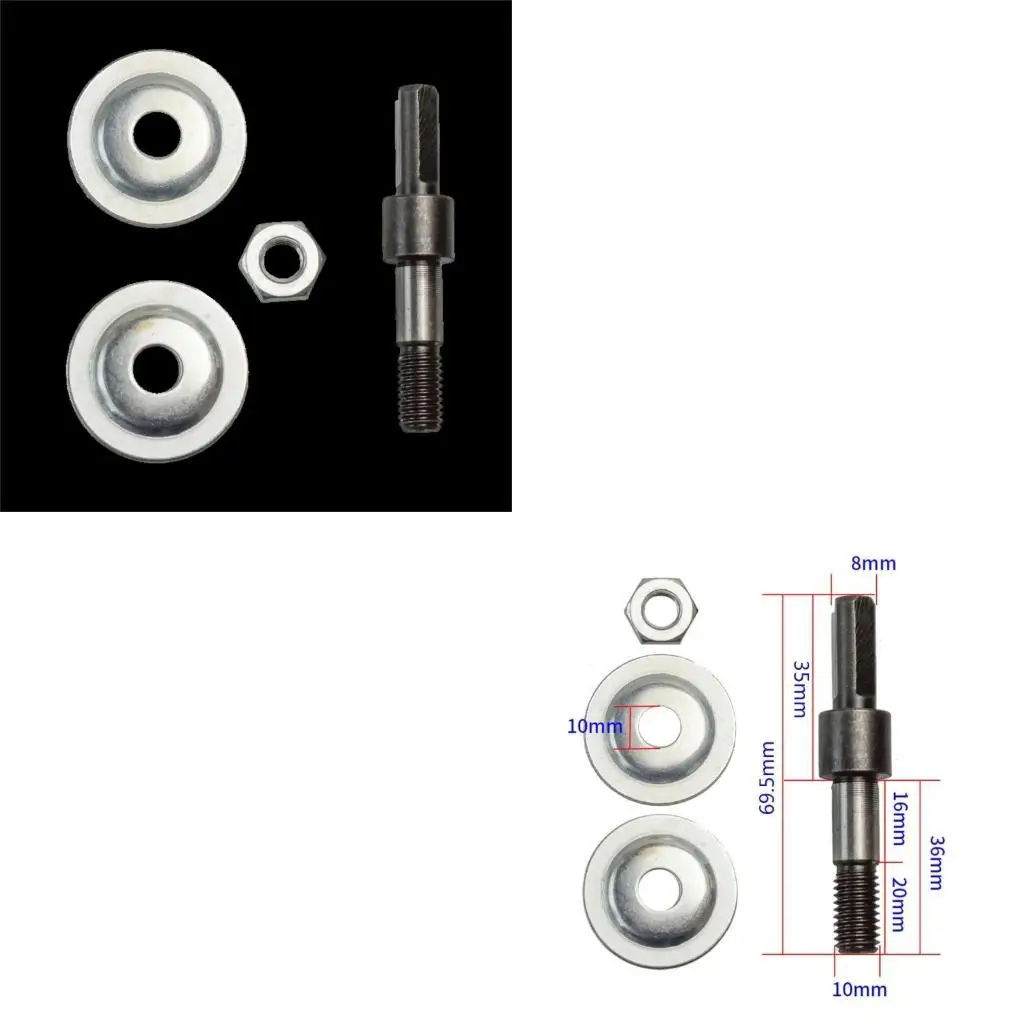 8mm
35mm
10mm
69.5mm
16mm
36mm
20mm
10mm