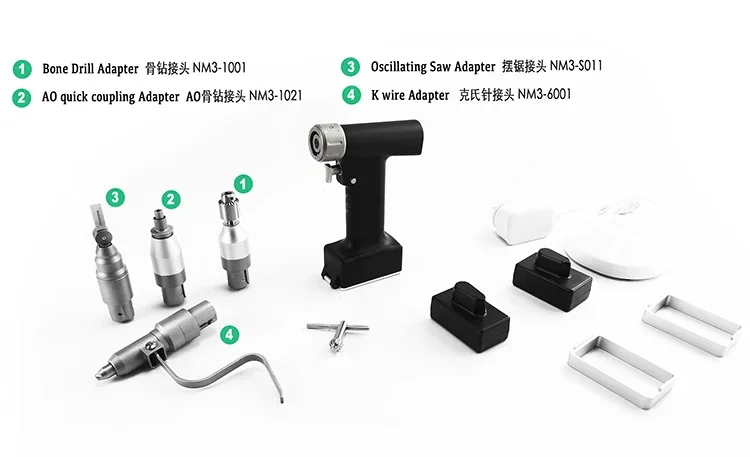 1 Bone Drill Adapter 骨钻接头 NM3-1001

2 AO quick coupling Adapter AO骨钻接头 NM3-1021

3 Oscillating Saw Adapter 摆锯接头 NM3-S011

4 K wire Adapter 克氏针接头 NM3-6001

3

2

1

4