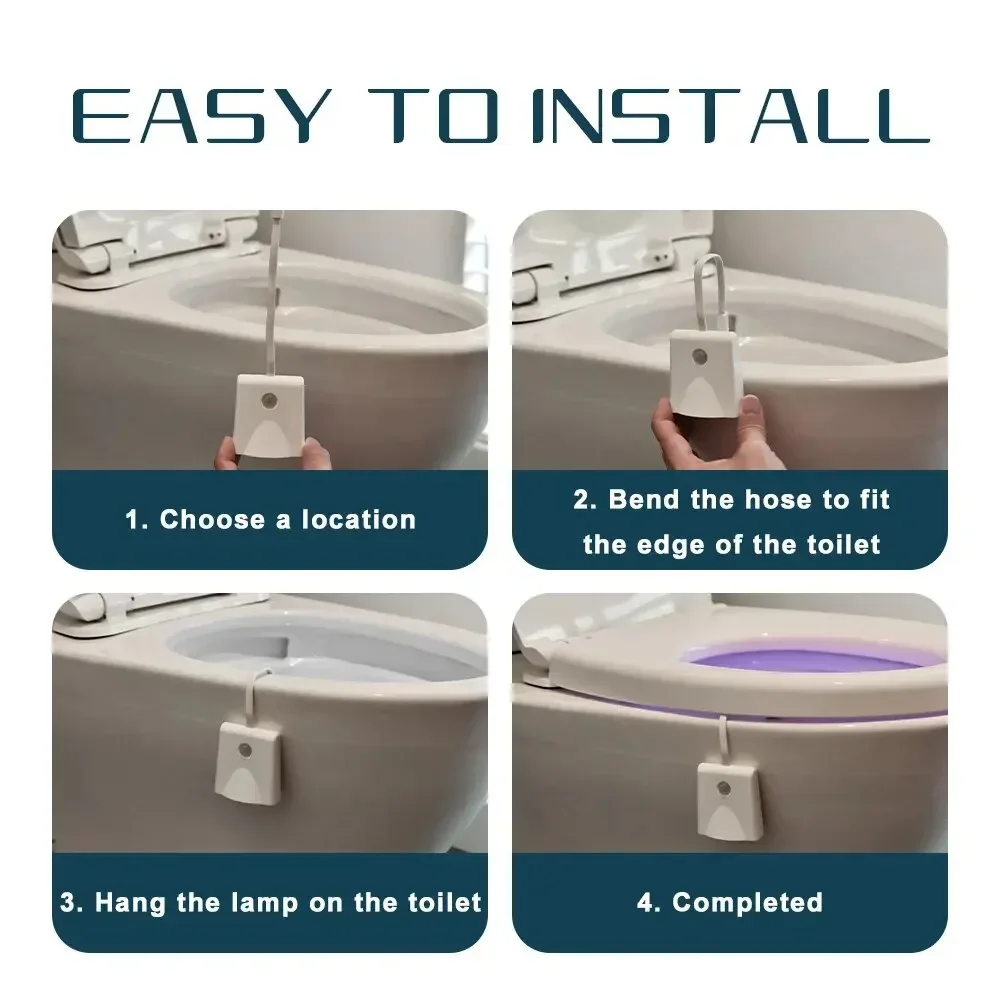 EASY TO INSTALL

1. Choose a location

2. Bend the hose to fit the edge of the toilet

3. Hang the lamp on the toilet

4. Completed