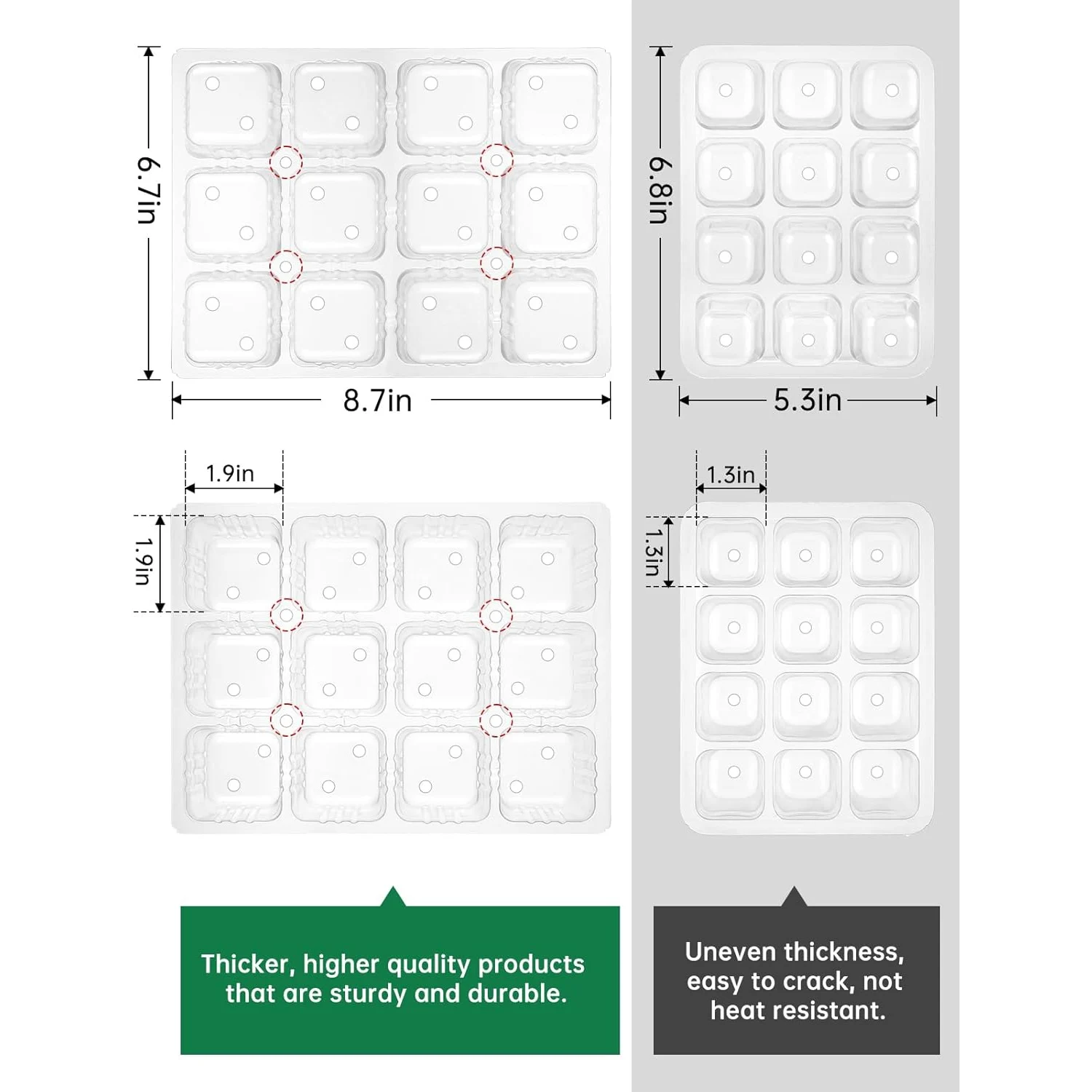 6.7in

8.7in

6.8in

5.3in

1.9in

1.9in

1.3in

1.3in

Thicker, higher quality products that are sturdy and durable.

Uneven thickness, easy to crack, not heat resistant.