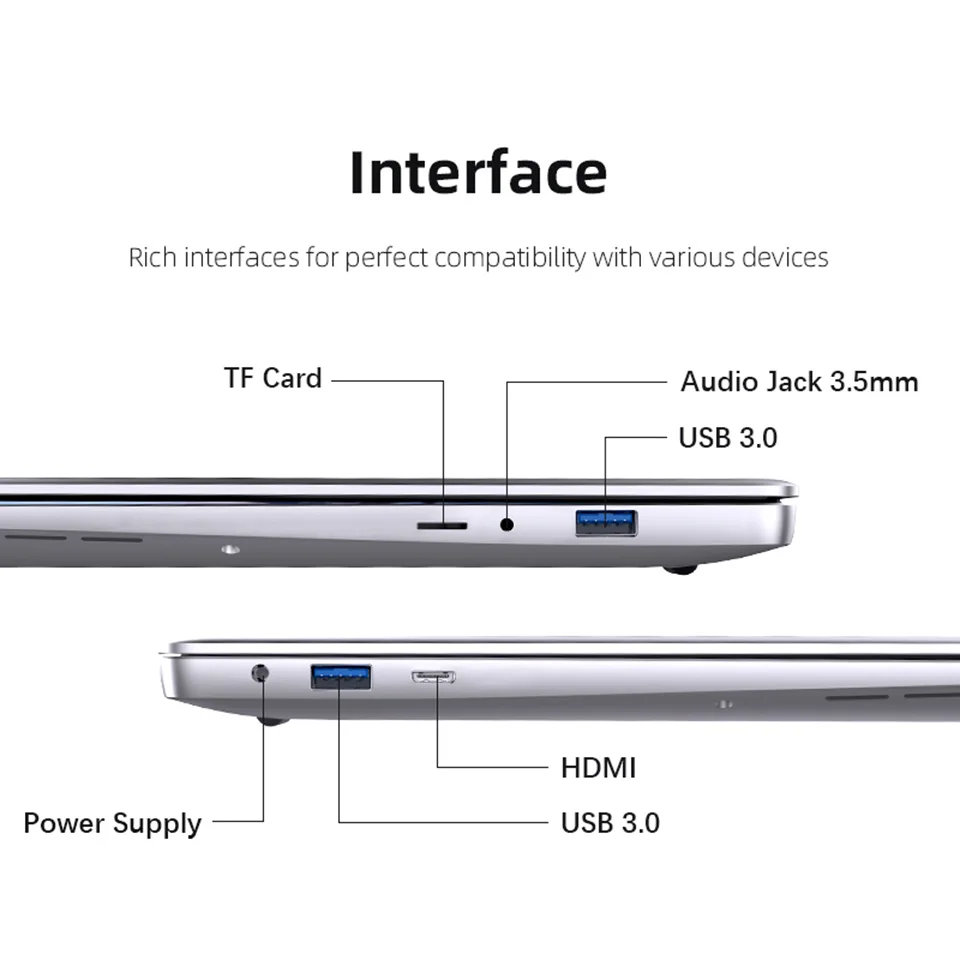 Interface

Rich interfaces for perfect compatibility with various devices

TF Card

Audio Jack 3.5mm

USB 3.0

HDMI

Power Supply

USB 3.0