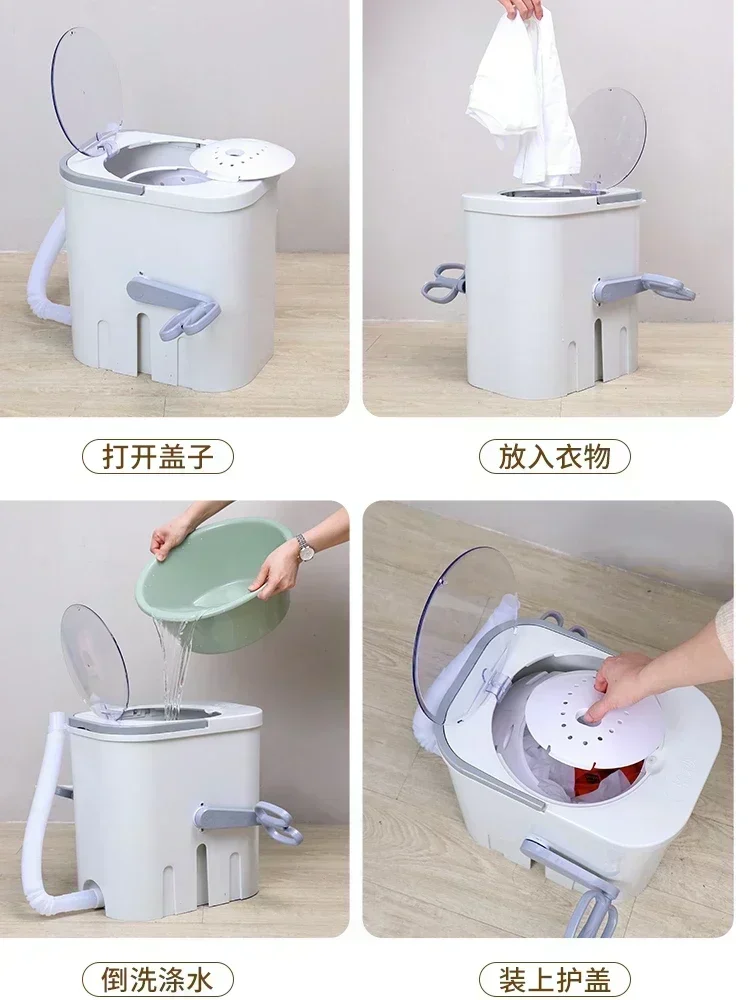 打开盖子

放入衣物

倒洗涤水

装上护盖